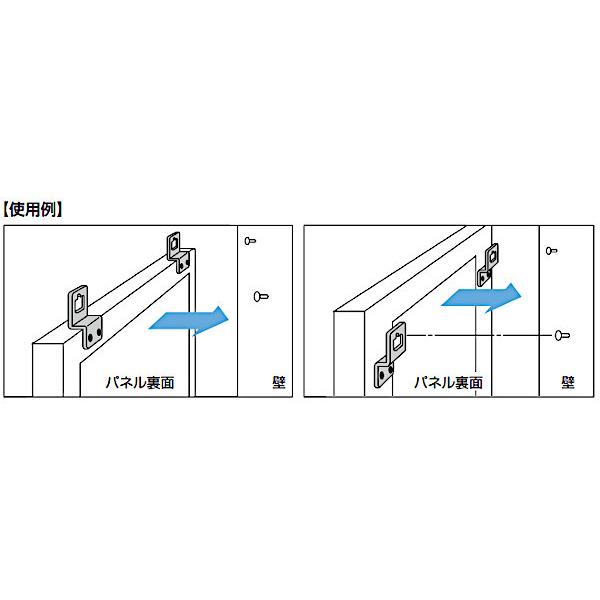 【使用例】

パネル裏面

壁

パネル裏面

壁