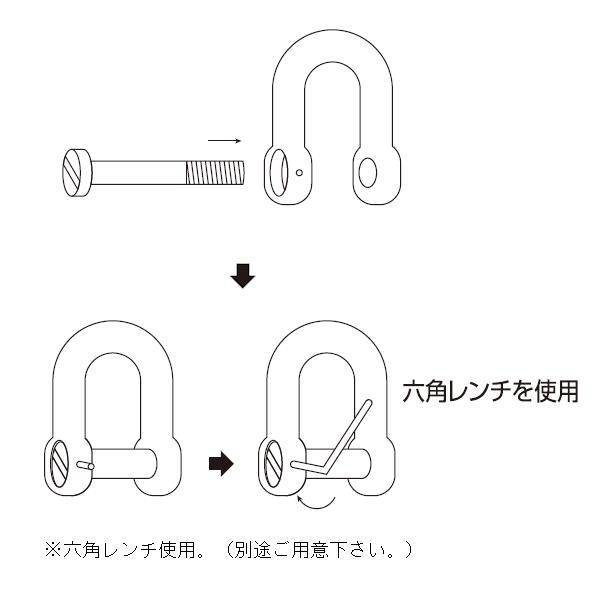 六角レンチを使用

※六角レンチ使用。（別途ご用意下さい。）