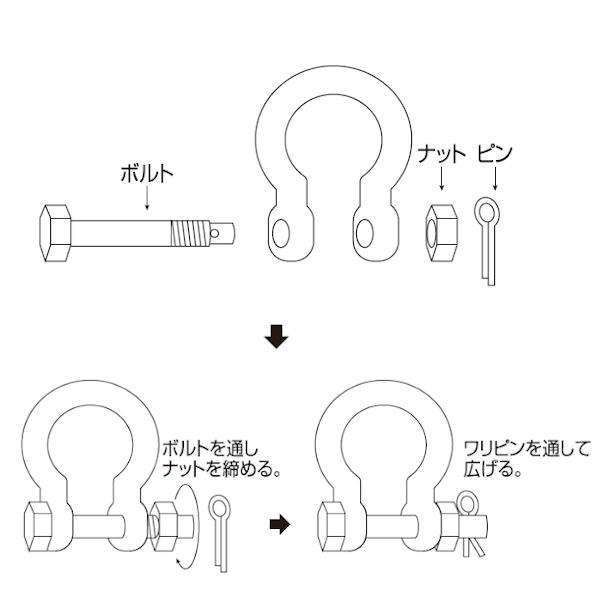 ボルト

ナット

ピン

ボルトを通し
ナットを締める。

ワリピンを通して
広げる。