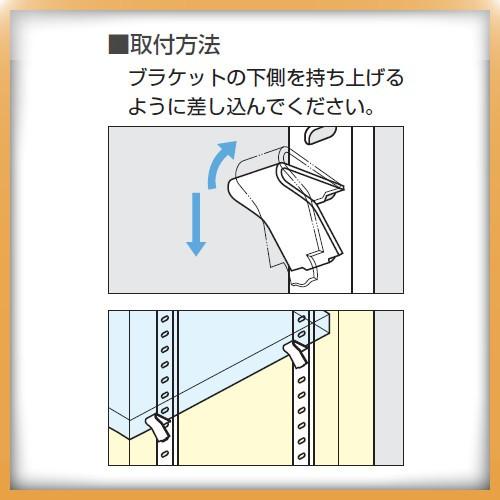 ■取付方法
ブラケットの下側を持ち上げるように差し込んでください。