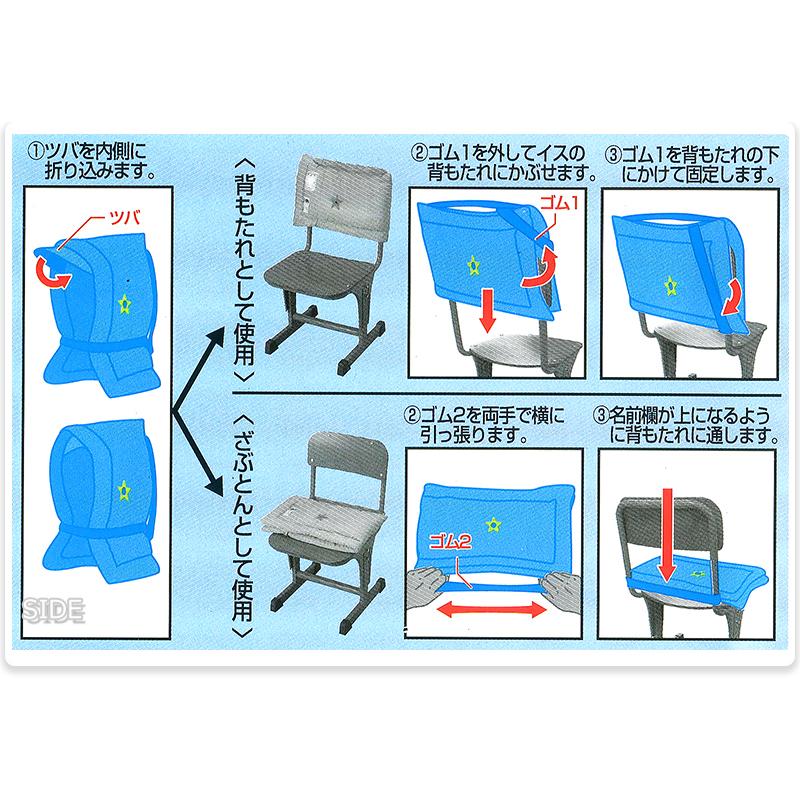 ①ツバを内側に折り込みます。

ツバ

〈背もたれとして使用〉

②ゴム1を外してイスの背もたれにかぶせます。

ゴム1

③ゴム1を背もたれの下にかけて固定します。

〈ざぶとんとして使用〉

②ゴム2を両手で横に引っ張ります。

ゴム2

③名前欄が上になるように背もたれに通します。

SIDE