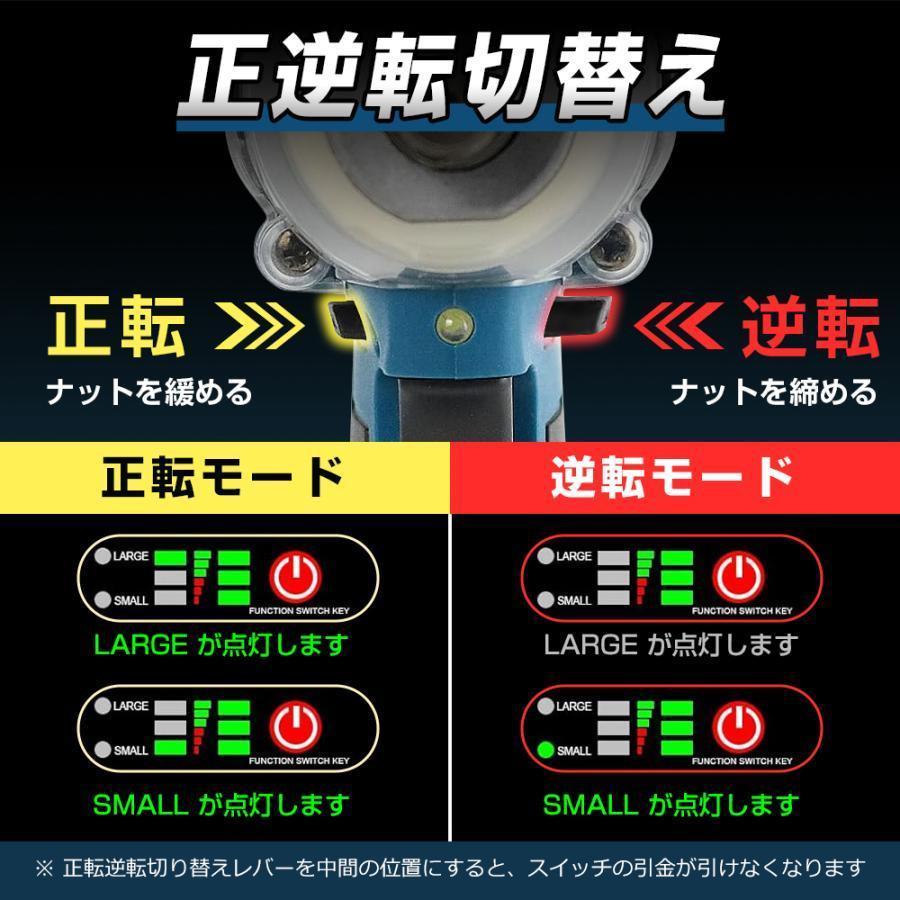 正逆転切替え

正転
ナットを緩める

逆転
ナットを締める

正転モード

LARGE
SMALL
FUNCTION SWITCH KEY
LARGE が点灯します

LARGE
SMALL
FUNCTION SWITCH KEY
SMALL が点灯します

逆転モード

LARGE
SMALL
FUNCTION SWITCH KEY
LARGE が点灯します

LARGE
SMALL
FUNCTION SWITCH KEY
SMALL が点灯します

※ 正転逆転切り替えレバーを中間の位置にすると、スイッチの引金が引けなくなります