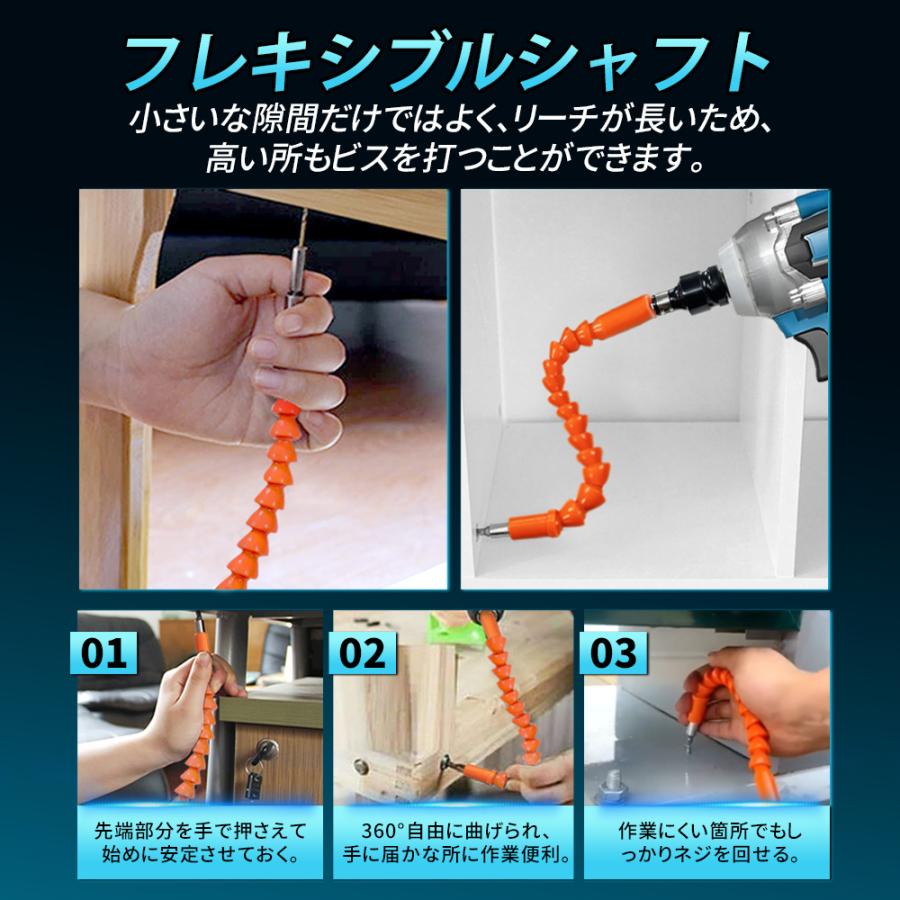 フレキシブルシャフト

小さいな隙間だけではよく、リーチが長いため、高い所もビスを打つことができます。

01

先端部分を手で押さえて始めに安定させておく。

02

360°自由に曲げられ、手に届かな所に作業便利。

03

作業にくい箇所でもしっかりネジを回せる。