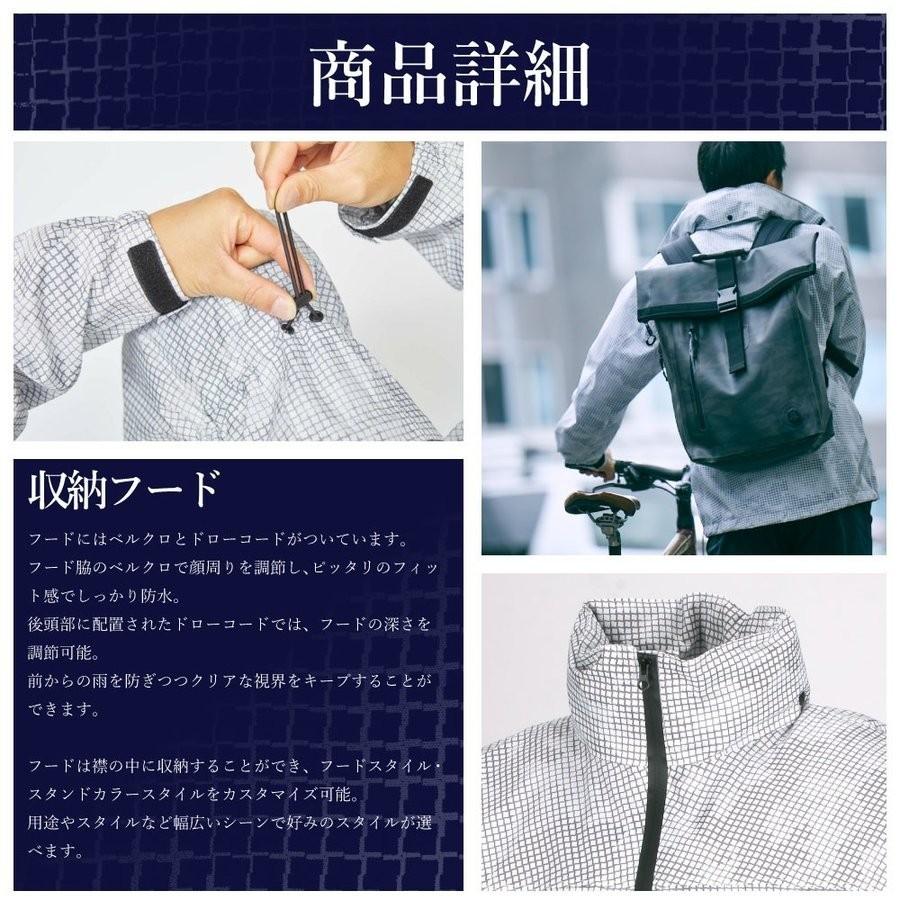 商品詳細

収納フード

フードにはベルクロとドローコードがついています。
フード脇のベルクロで顔周りを調節し、ピッタリのフィット感でしっかり防水。
後頭部に配置されたドローコードでは、フードの深さを調節可能。
前からの雨を防ぎつつクリアな視界をキープすることができます。

フードは襟の中に収納することができ、フードスタイル・スタンドカラースタイルをカスタマイズ可能。
用途やスタイルなど幅広いシーンで好みのスタイルが選べます。