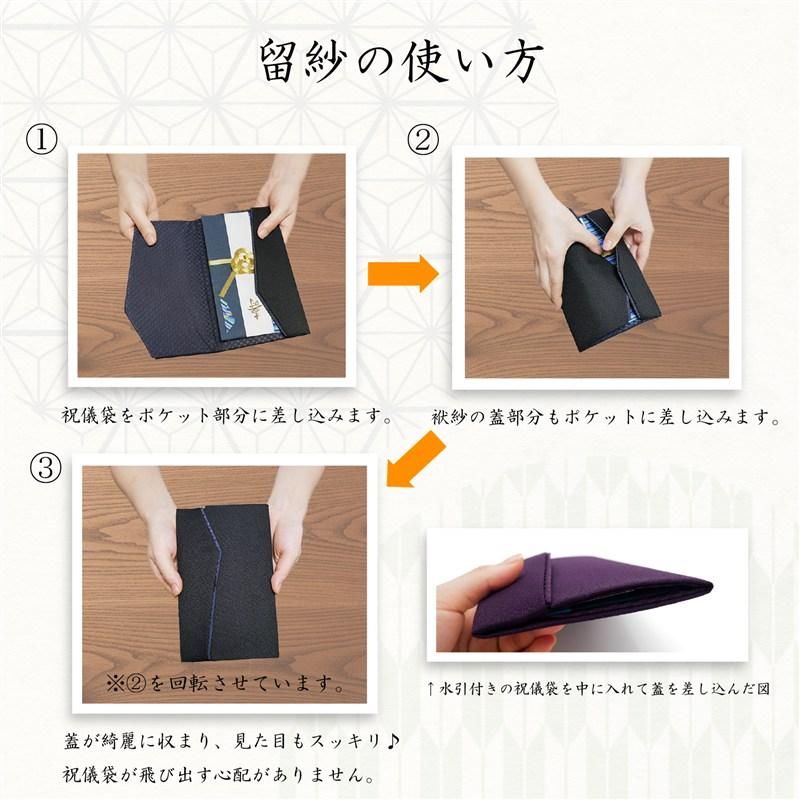 留紗の使い方

①

祝儀袋をポケット部分に差し込みます。

②

袱紗の蓋部分もポケットに差し込みます。

③

※②を回転させています。

蓋が綺麗に収まり、見た目もスッキリ♪
祝儀袋が飛び出す心配がありません。

↑水引付きの祝儀袋を中に入れて蓋を差し込んだ図