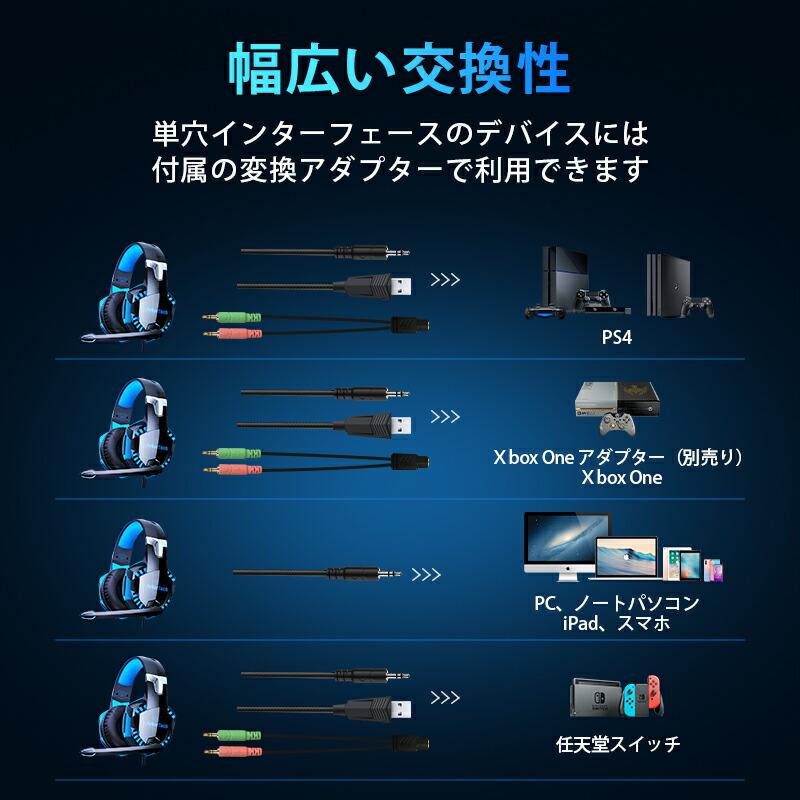 幅広い交換性

単穴インターフェースのデバイスには
付属の変換アダプターで利用できます

>>>

PS4

>>>

X box One アダプター（別売り）
X box One

>>>

PC、ノートパソコン
iPad、スマホ

>>>

任天堂スイッチ