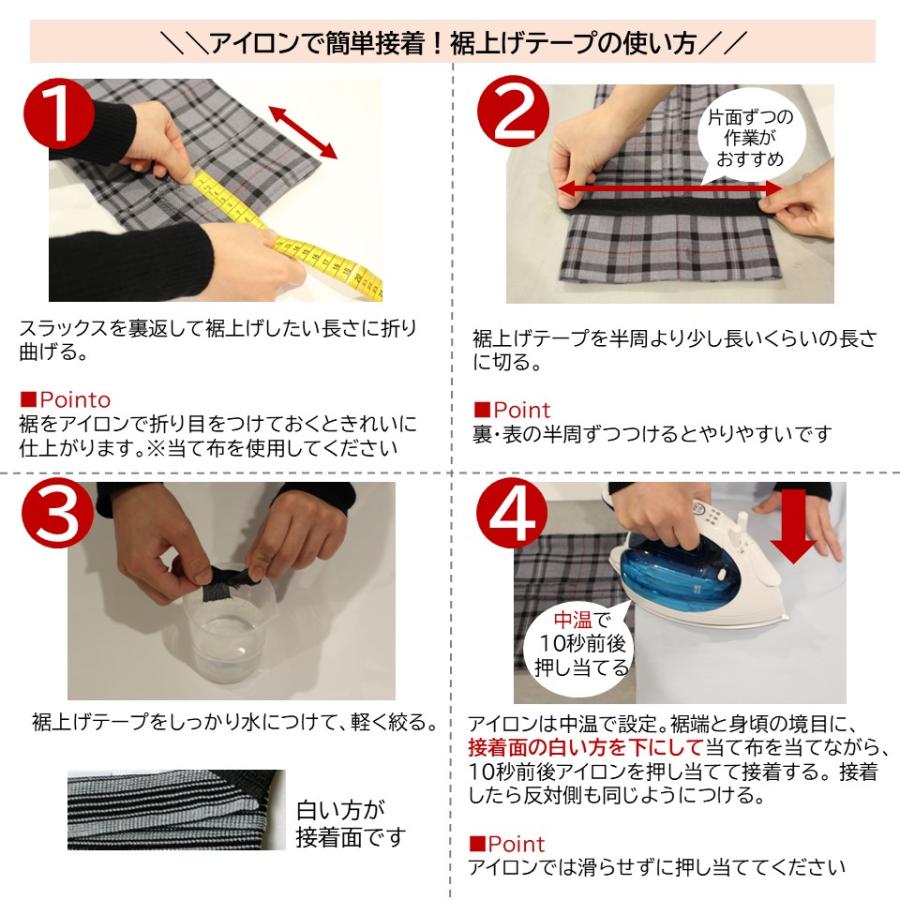 ＼＼アイロンで簡単接着！裾上げテープの使い方／／

1

スラックスを裏返して裾上げしたい長さに折り曲げる。

■Pointo
裾をアイロンで折り目をつけておくときれいに仕上がります。※当て布を使用してください

2

片面ずつの作業がおすすめ

裾上げテープを半周より少し長いくらいの長さに切る。

■Point
裏・表の半周ずつつけるとやりやすいです

3

裾上げテープをしっかり水につけて、軽く絞る。

白い方が接着面です

4

中温で10秒前後押し当てる

アイロンは中温で設定。裾端と身頃の境目に、接着面の白い方を下にして当て布を当てながら、10秒前後アイロンを押し当てて接着する。接着したら反対側も同じようにつける。

■Point
アイロンでは滑らせずに押し当ててください