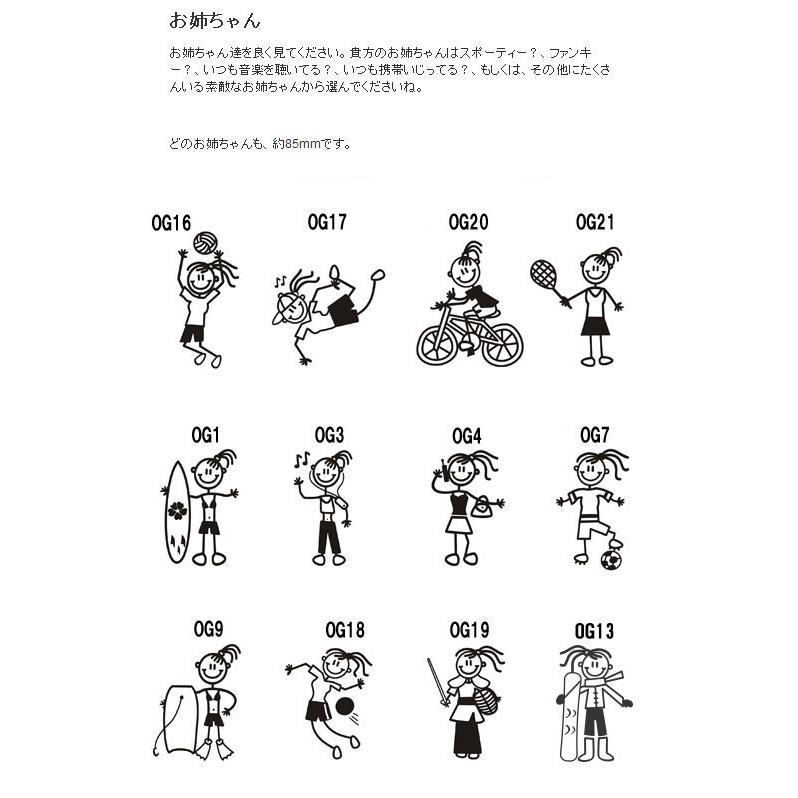 お姉ちゃん

お姉ちゃん達を良く見てください。貴方のお姉ちゃんはスポーティー？、ファンキー？、いつも音楽を聴いてる？、いつも携帯いじってる？、もしくは、その他にたくさんいる素敵なお姉ちゃんから選んでくださいね。

どのお姉ちゃんも、約85mmです。

OG16 OG17 OG20 OG21

OG1 OG3 OG4 OG7

OG9 OG18 OG19 OG13