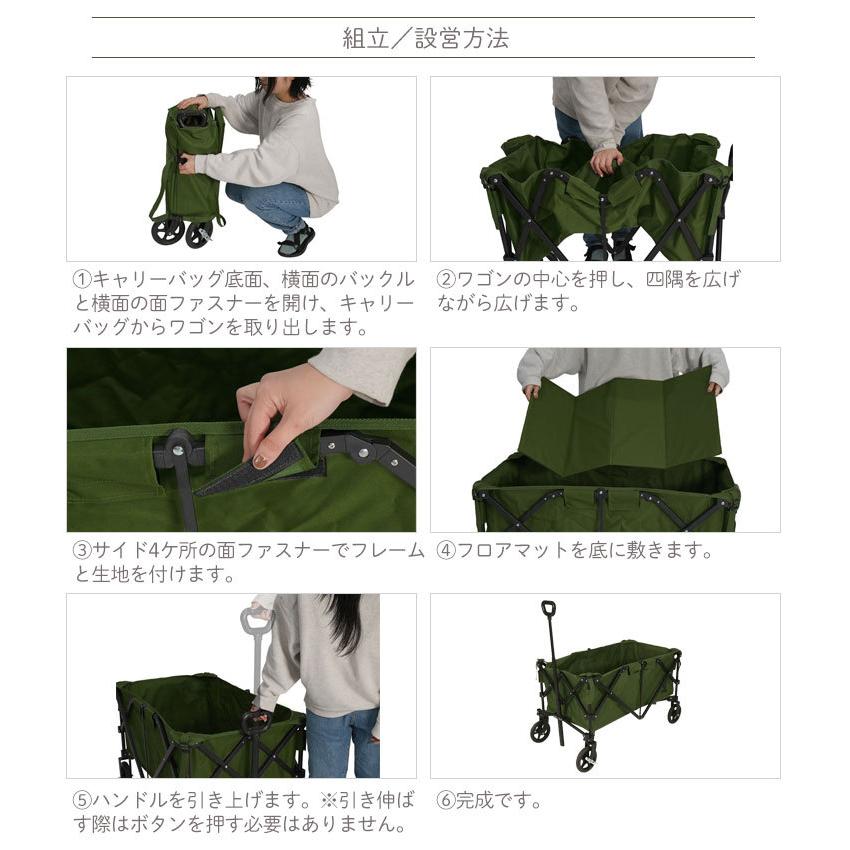 組立／設営方法

①キャリーバッグ底面、横面のバックルと横面の面ファスナーを開け、キャリーバッグからワゴンを取り出します。

②ワゴンの中心を押し、四隅を広げながら広げます。

③サイド4ケ所の面ファスナーでフレームと生地を付けます。

④フロアマットを底に敷きます。

⑤ハンドルを引き上げます。※引き伸ばす際はボタンを押す必要はありません。

⑥完成です。