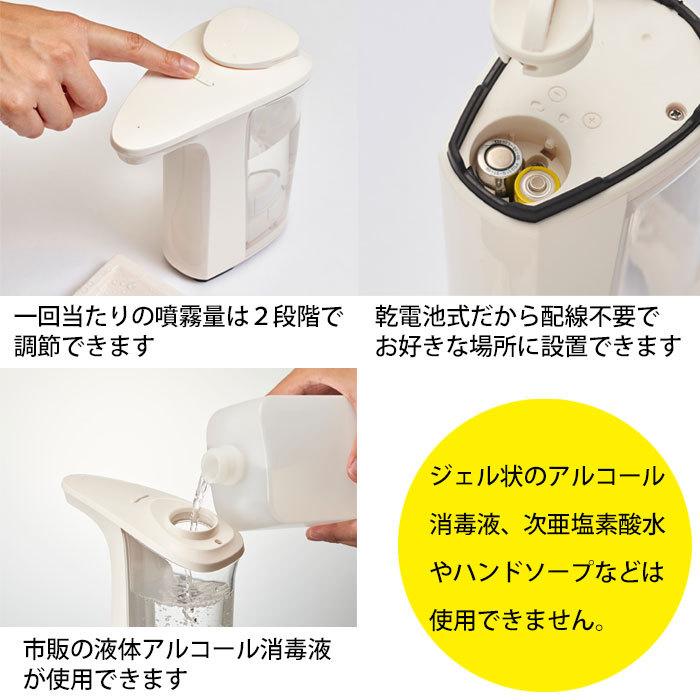 一回当たりの噴霧量は２段階で調節できます

乾電池式だから配線不要でお好きな場所に設置できます

市販の液体アルコール消毒液が使用できます

ジェル状のアルコール消毒液、次亜塩素酸水やハンドソープなどは使用できません。