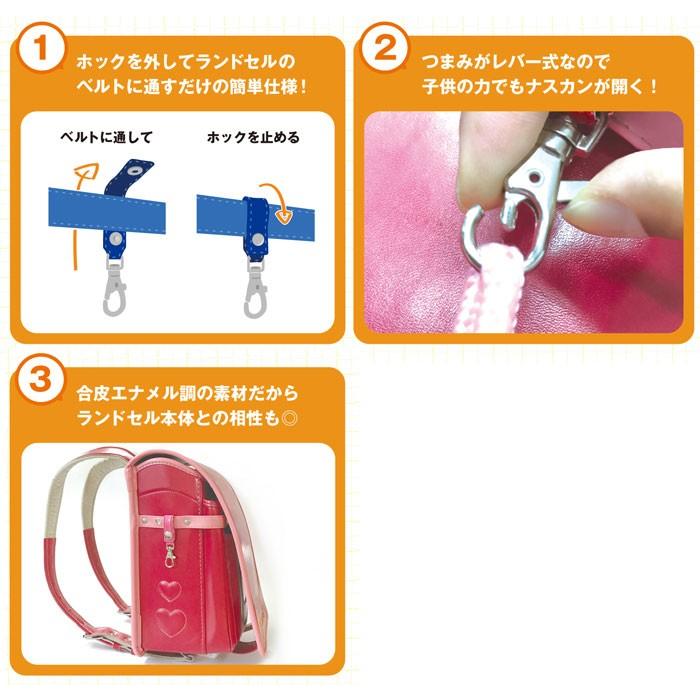 1
ホックを外してランドセルのベルトに通すだけの簡単仕様！

ベルトに通して

ホックを止める

2
つまみがレバー式なので子供の力でもナスカンが開く！

3
合皮エナメル調の素材だからランドセル本体との相性も◎