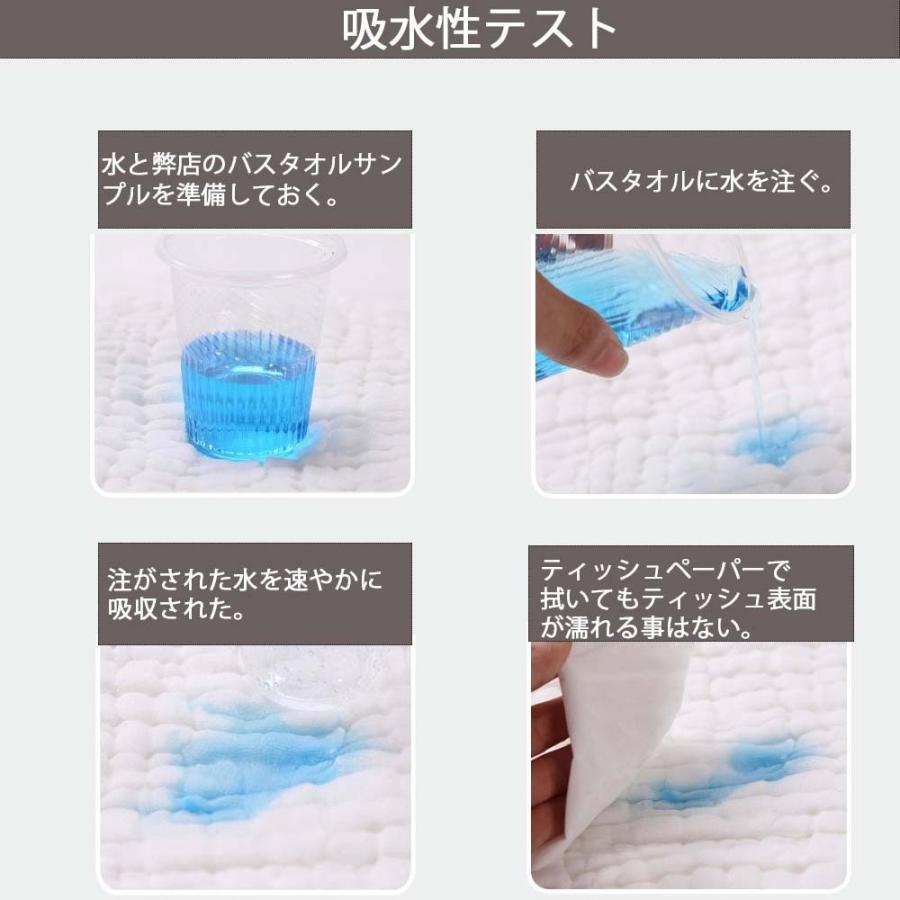 吸水性テスト

水と弊店のバスタオルサンプルを準備しておく。

バスタオルに水を注ぐ。

注がされた水を速やかに吸収された。

ティッシュペーパーで拭いてもティッシュ表面が濡れる事はない。