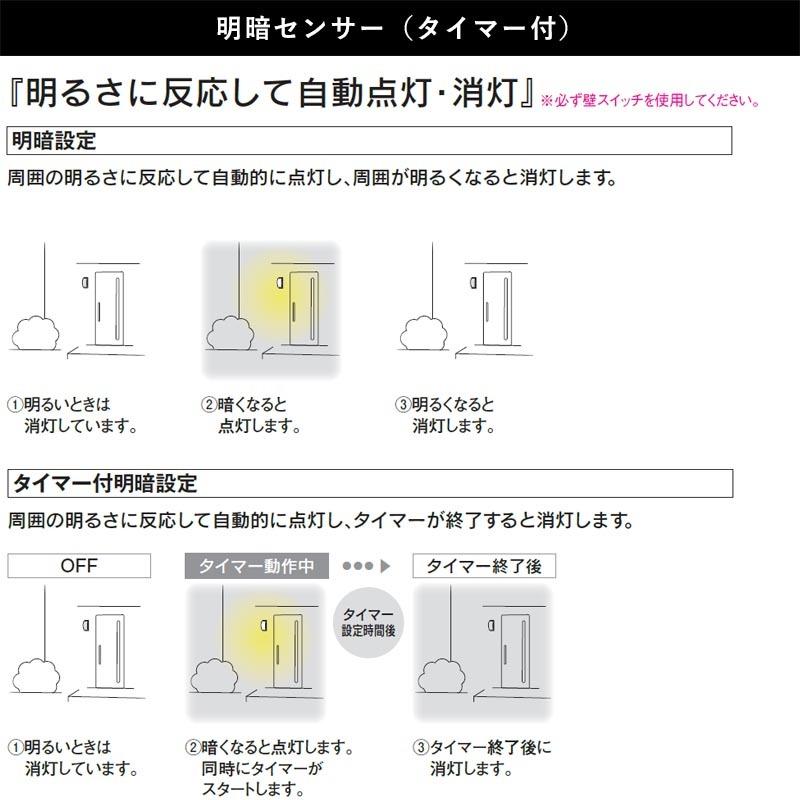 明暗センサー（タイマー付）

『明るさに反応して自動点灯・消灯』※必ず壁スイッチを使用してください。

明暗設定

周囲の明るさに反応して自動的に点灯し、周囲が明るくなると消灯します。

①明るいときは消灯しています。

②暗くなると点灯します。

③明るくなると消灯します。

タイマー付明暗設定

周囲の明るさに反応して自動的に点灯し、タイマーが終了すると消灯します。

OFF

タイマー動作中

タイマー設定時間後

タイマー終了後

①明るいときは消灯しています。

②暗くなると点灯します。同時にタイマーがスタートします。

③タイマー終了後に消灯します。