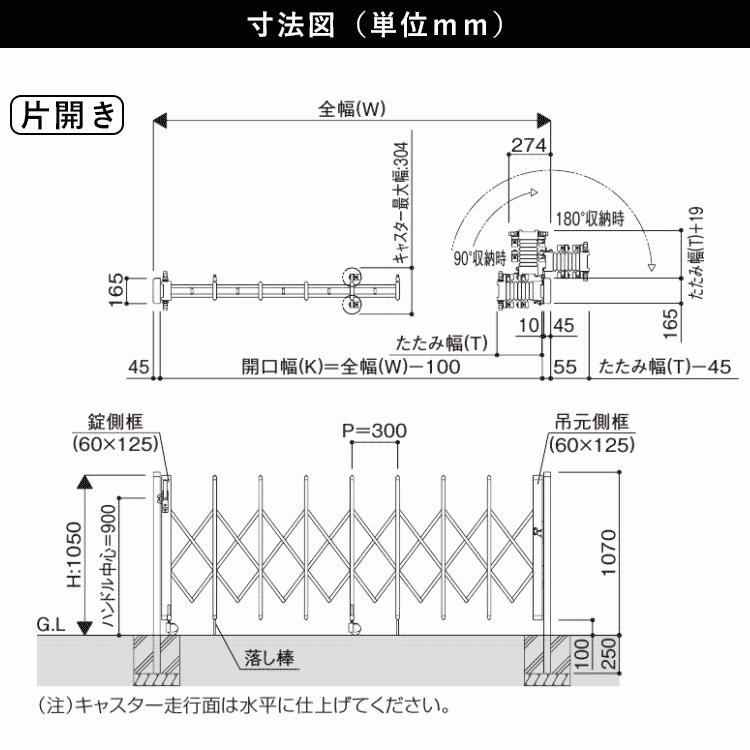 寸法図（単位mm）

片開き

全幅(W)

274

キャスター最大幅:304

180°収納時

90°収納時

たたみ幅(T)+19

165

165

10

45

たたみ幅(T)

45

開口幅(K)＝全幅(W)－100

55

たたみ幅(T)－45

錠側框
(60×125)

P=300

吊元側框
(60×125)

H:1050

ハンドル中心=900

1070

G.L

落し棒

100

250

(注)キャスター走行面は水平に仕上げてください。