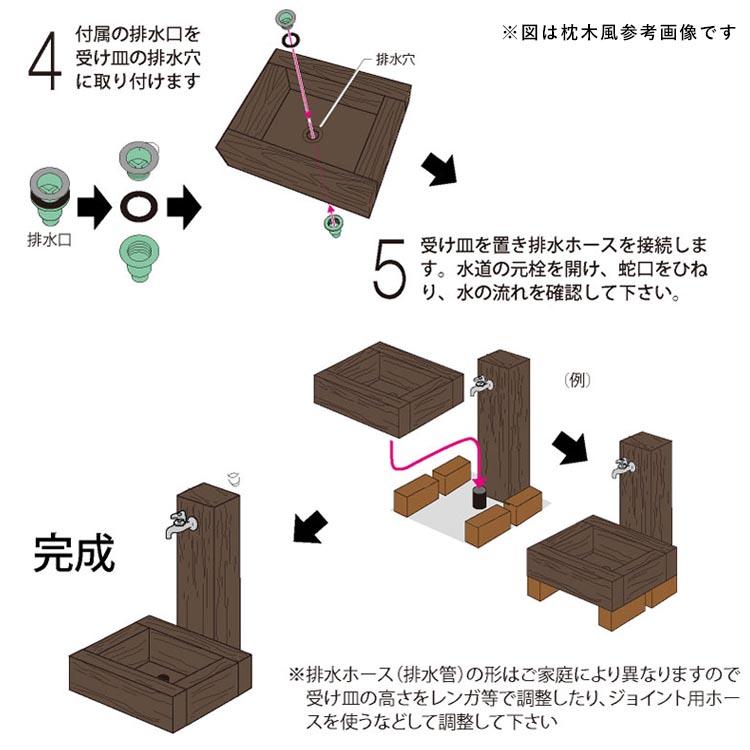 4 付属の排水口を受け皿の排水穴に取り付けます

※図は枕木風参考画像です

排水穴

排水口

5 受け皿を置き排水ホースを接続します。水道の元栓を開け、蛇口をひねり、水の流れを確認して下さい。

（例）

完成

※排水ホース（排水管）の形はご家庭により異なりますので受け皿の高さをレンガ等で調整したり、ジョイント用ホースを使うなどして調整して下さい