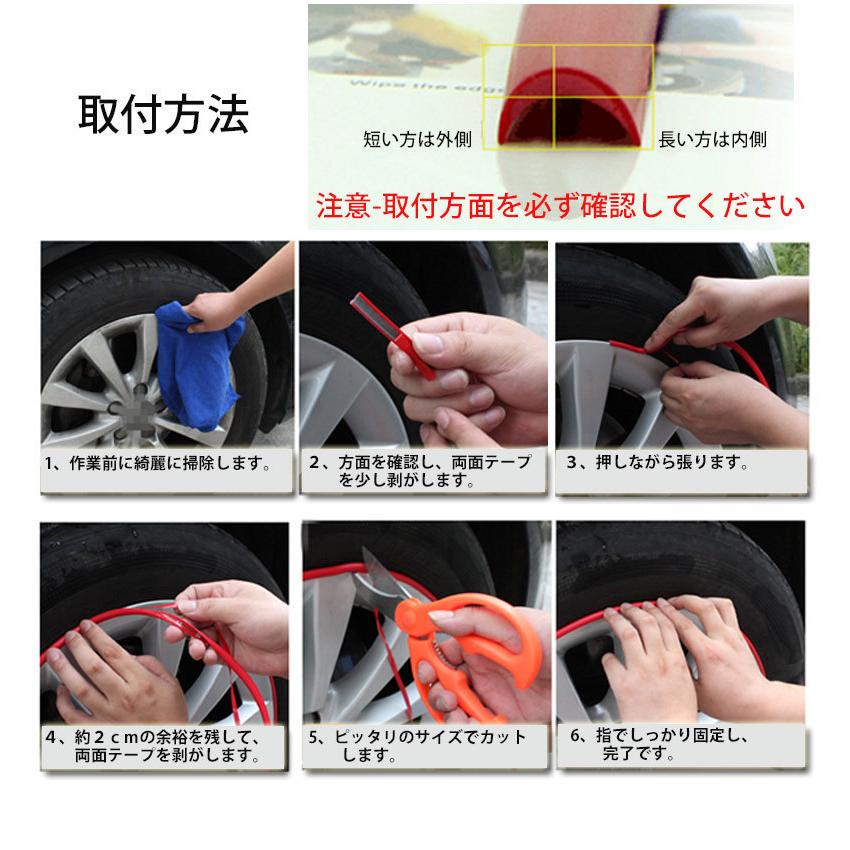 取付方法

Wipe the edge

短い方は外側

長い方は内側

注意-取付方面を必ず確認してください

1、作業前に綺麗に掃除します。

2、方面を確認し、両面テープを少し剥がします。

3、押しながら張ります。

4、約２ｃｍの余裕を残して、両面テープを剥がします。

5、ピッタリのサイズでカットします。

6、指でしっかり固定し、完了です。