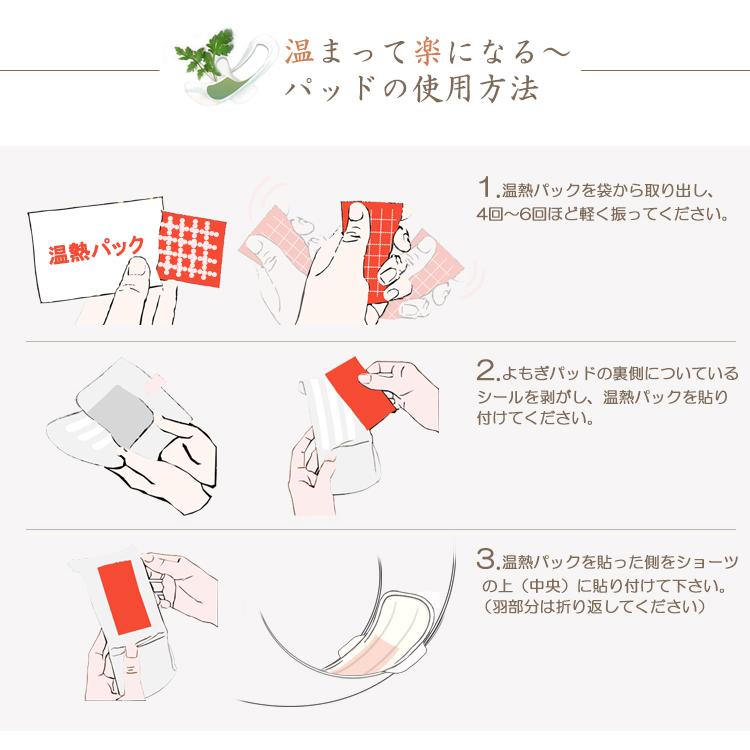 温まって楽になる～
パッドの使用方法

温熱パック

1.温熱パックを袋から取り出し、4回～6回ほど軽く振ってください。

2.よもぎパッドの裏側についているシールを剥がし、温熱パックを貼り付けてください。

3.温熱パックを貼った側をショーツの上（中央）に貼り付けて下さい。（羽部分は折り返してください）