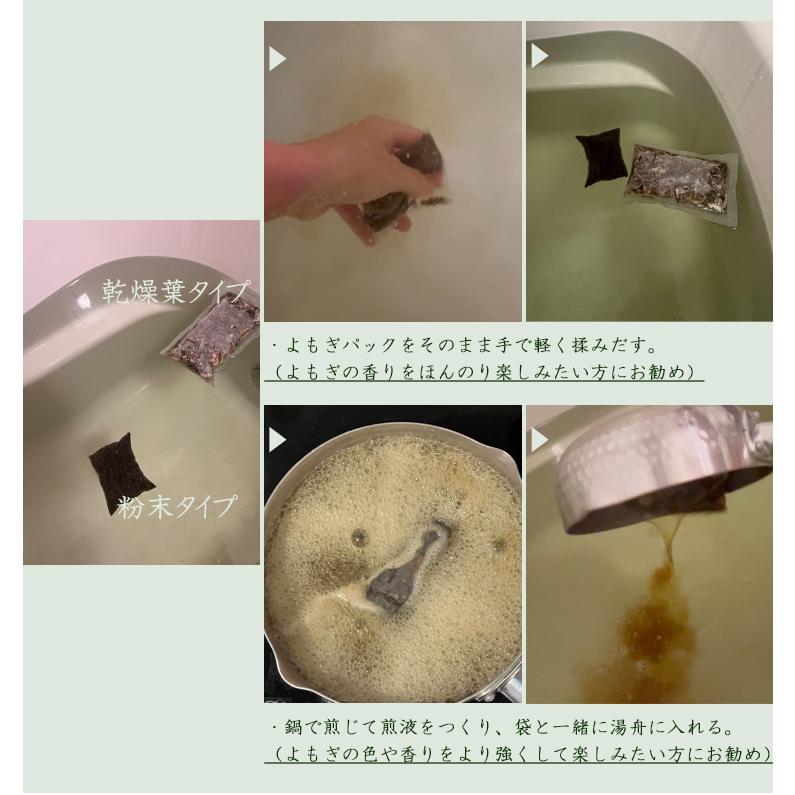 乾燥葉タイプ

粉末タイプ

・よもぎパックをそのまま手で軽く揉みだす。
（よもぎの香りをほんのり楽しみたい方にお勧め）

・鍋で煎じて煎液をつくり、袋と一緒に湯舟に入れる。
（よもぎの色や香りをより強くして楽しみたい方にお勧め）