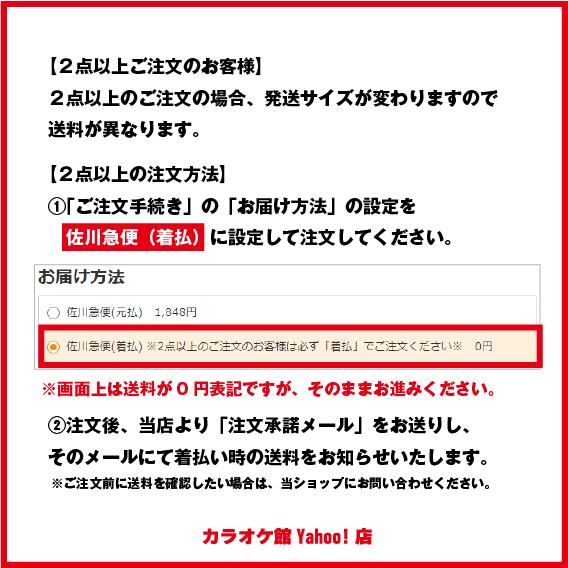 【２点以上ご注文のお客様】
２点以上のご注文の場合、発送サイズが変わりますので送料が異なります。

【２点以上の注文方法】
①「ご注文手続き」の「お届け方法」の設定を
佐川急便（着払）に設定して注文してください。

お届け方法

佐川急便(元払)　1,848円

佐川急便(着払) ※2点以上のご注文のお客様は必ず「着払」でご注文ください※　0円

※画面上は送料が０円表記ですが、そのままお進みください。

②注文後、当店より「注文承諾メール」をお送りし、そのメールにて着払い時の送料をお知らせいたします。
※ご注文前に送料を確認したい場合は、当ショップにお問い合わせください。

カラオケ館 Yahoo! 店