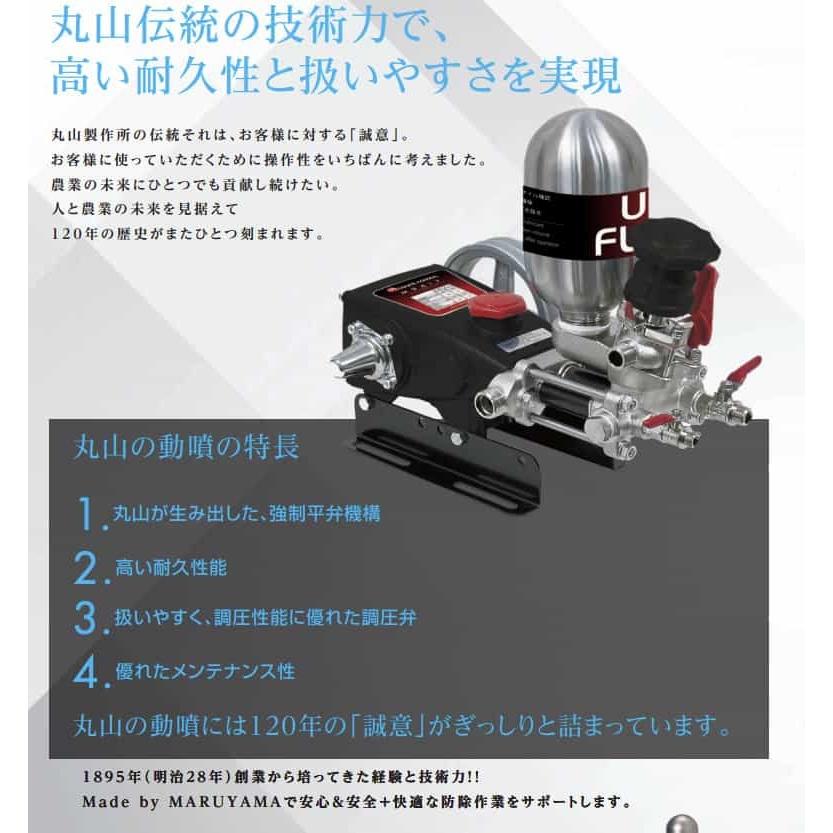 丸山伝統の技術力で、
高い耐久性と扱いやすさを実現

丸山製作所の伝統それは、お客様に対する「誠意」。
お客様に使っていただくために操作性をいちばんに考えました。
農業の未来にひとつでも貢献し続けたい。
人と農業の未来を見据えて
120年の歴史がまたひとつ刻まれます。

U
FL

丸山の動噴の特長

1. 丸山が生み出した、強制平弁機構

2. 高い耐久性能

3. 扱いやすく、調圧性能に優れた調圧弁

4. 優れたメンテナンス性

丸山の動噴には120年の「誠意」がぎっしりと詰まっています。

1895年（明治28年）創業から培ってきた経験と技術力!!
Made by MARUYAMAで安心&安全+快適な防除作業をサポートします。