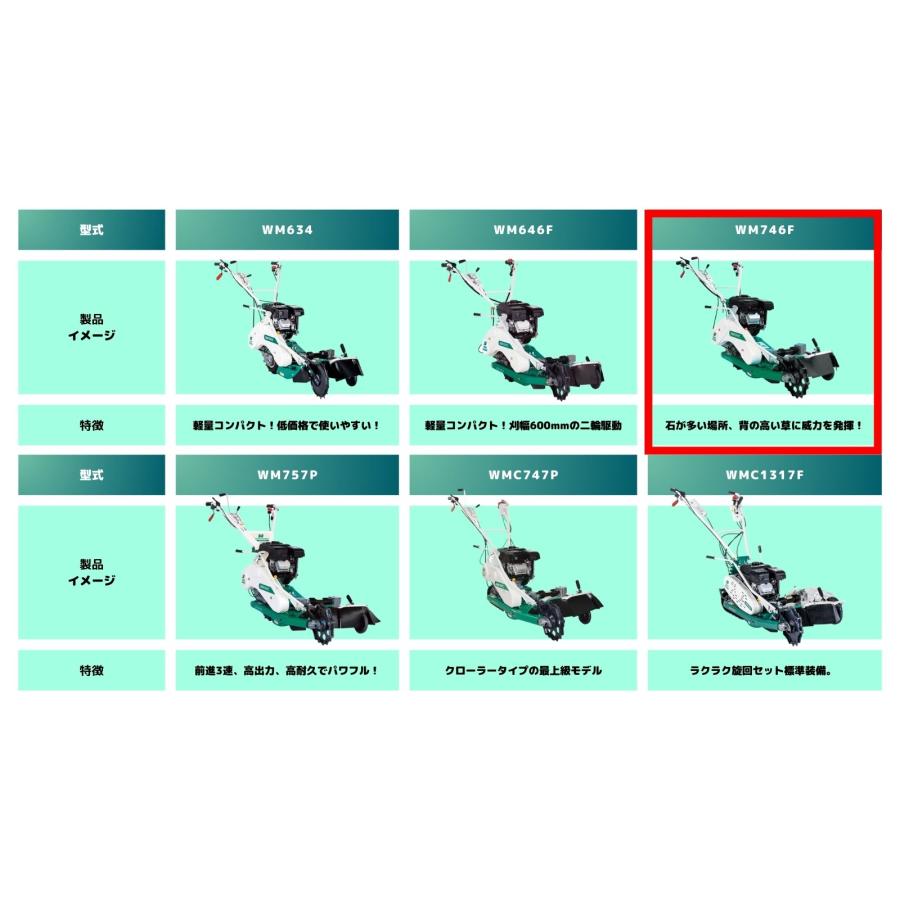 | 型式 | WM634 | WM646F | WM746F |
|---|---|---|---|
| 製品イメージ | | | |
| 特徴 | 軽量コンパクト！低価格で使いやすい！ | 軽量コンパクト！刈幅600mmの二輪駆動 | 石が多い場所、背の高い草に威力を発揮！ |

| 型式 | WM757P | WMC747P | WMC1317F |
|---|---|---|---|
| 製品イメージ | | | |
| 特徴 | 前進3速、高出力、高耐久でパワフル！ | クローラータイプの最上級モデル | ラクラク旋回セット標準装備。 |