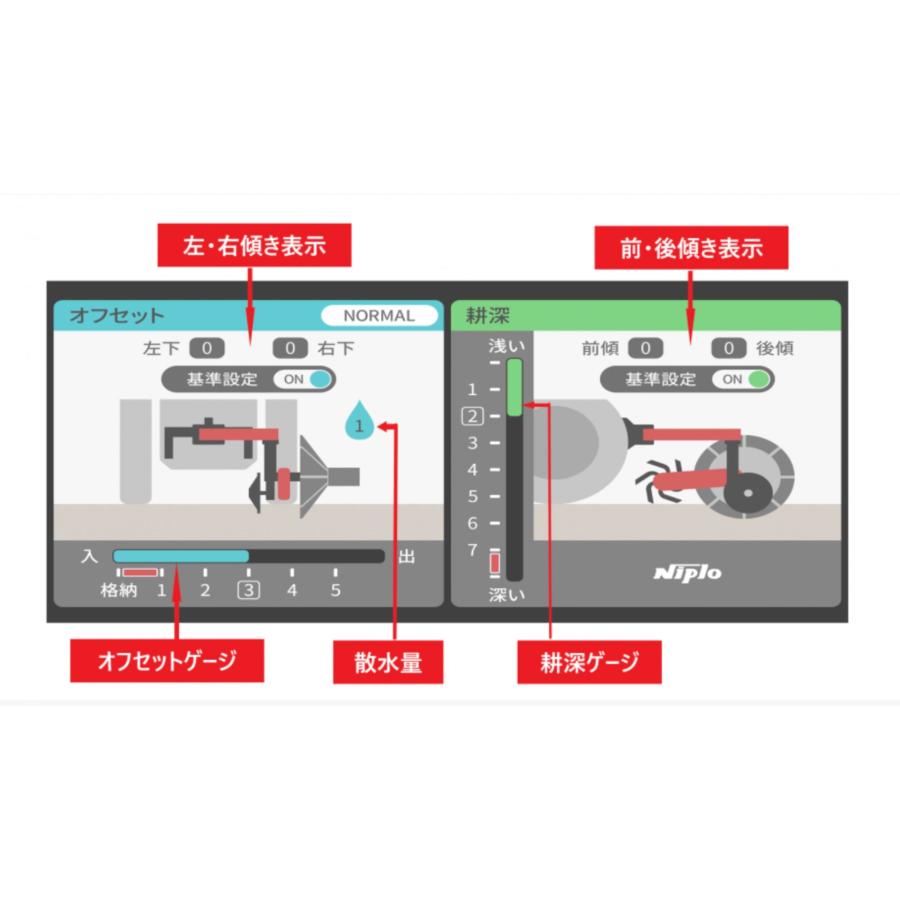 左・右傾き表示

前・後傾き表示

オフセット
NORMAL
左下 0
0 右下
基準設定 ON
1
入
出
格納 1 2 3 4 5

耕深
浅い
1
2
3
4
5
6
7
深い
前傾 0
0 後傾
基準設定 ON
Niplo

オフセットゲージ

散水量

耕深ゲージ