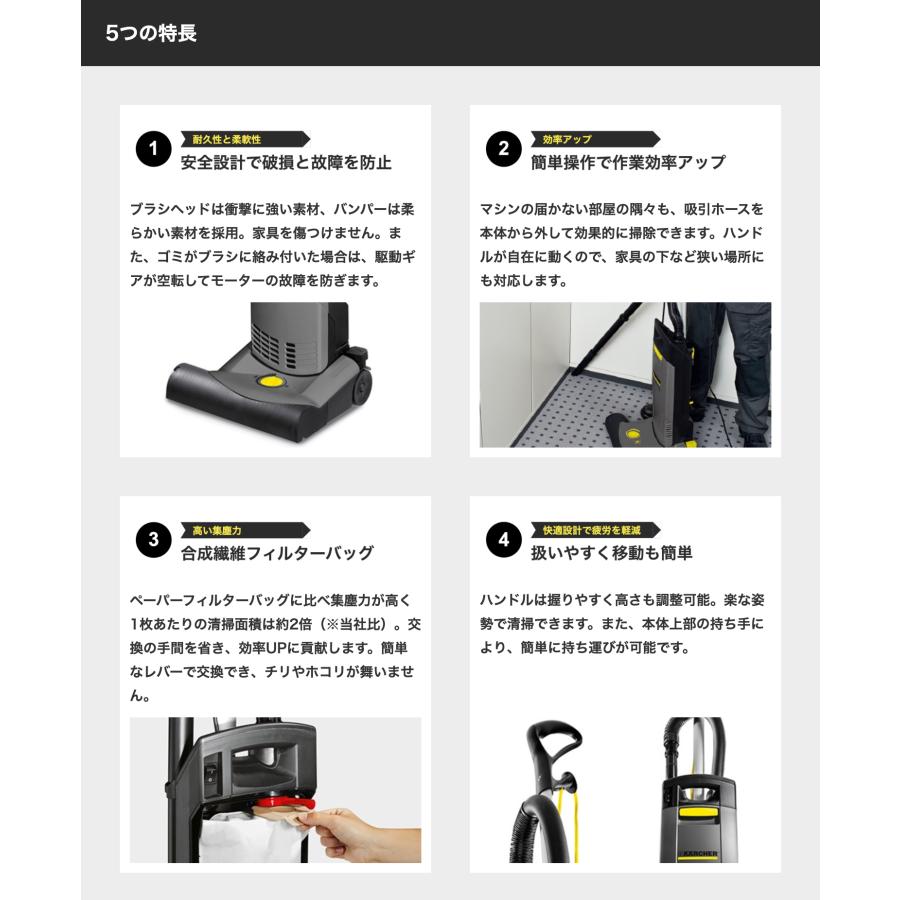 5つの特長

1
耐久性と柔軟性
安全設計で破損と故障を防止

ブラシヘッドは衝撃に強い素材、バンパーは柔らかい素材を採用。家具を傷つけません。また、ゴミがブラシに絡み付いた場合は、駆動ギアが空転してモーターの故障を防ぎます。

2
効率アップ
簡単操作で作業効率アップ

マシンの届かない部屋の隅々も、吸引ホースを本体から外して効果的に掃除できます。ハンドルが自在に動くので、家具の下など狭い場所にも対応します。

3
高い集塵力
合成繊維フィルターバッグ

ペーパーフィルターバッグに比べ集塵力が高く1枚あたりの清掃面積は約2倍（※当社比）。交換の手間を省き、効率UPに貢献します。簡単なレバーで交換でき、チリやホコリが舞いません。

4
快適設計で疲労を軽減
扱いやすく移動も簡単

ハンドルは握りやすく高さも調整可能。楽な姿勢で清掃できます。また、本体上部の持ち手により、簡単に持ち運びが可能です。

KÄRCHER