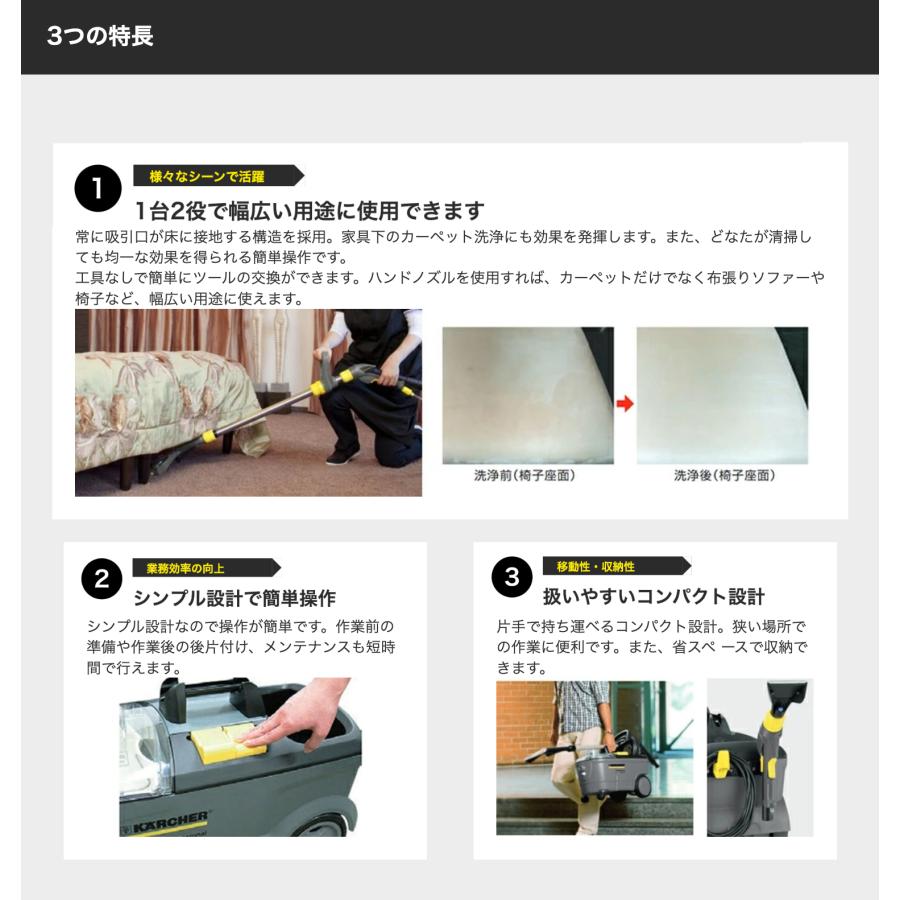 3つの特長

1
様々なシーンで活躍
1台2役で幅広い用途に使用できます
常に吸引口が床に接地する構造を採用。家具下のカーペット洗浄にも効果を発揮します。また、どなたが清掃しても均一な効果を得られる簡単操作です。
工具なしで簡単にツールの交換ができます。ハンドノズルを使用すれば、カーペットだけでなく布張りソファーや椅子など、幅広い用途に使えます。

洗浄前(椅子座面)
洗浄後(椅子座面)

2
業務効率の向上
シンプル設計で簡単操作
シンプル設計なので操作が簡単です。作業前の準備や作業後の後片付け、メンテナンスも短時間で行えます。

KÄRCHER

3
移動性・収納性
扱いやすいコンパクト設計
片手で持ち運べるコンパクト設計。狭い場所での作業に便利です。また、省スペ ースで収納できます。