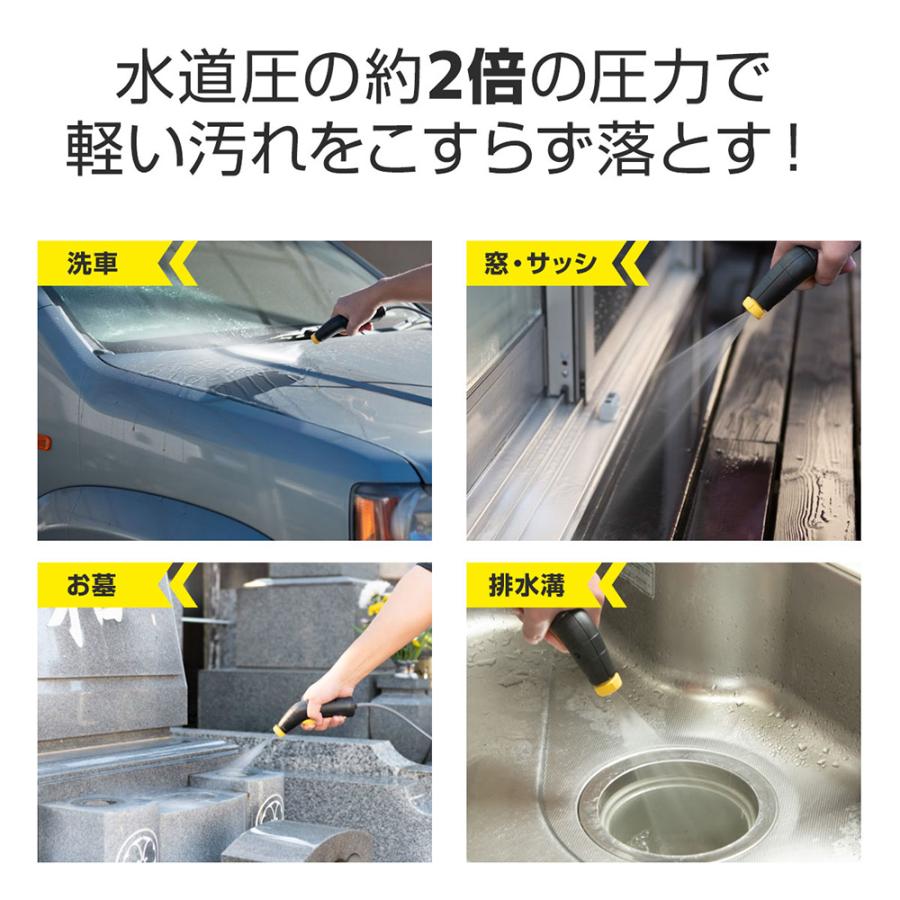 水道圧の約2倍の圧力で
軽い汚れをこすらず落とす！

洗車

窓・サッシ

お墓

排水溝