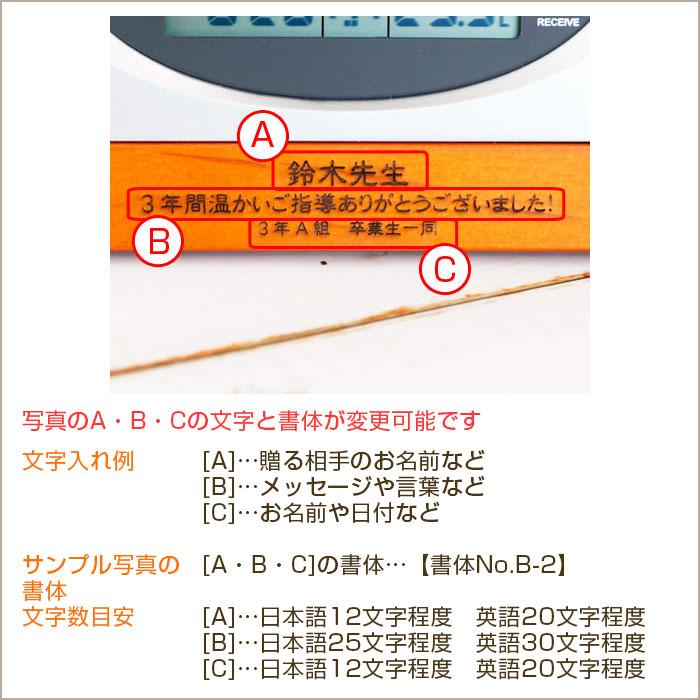 RECEIVE

A

鈴木先生

3年間温かいご指導ありがとうございました!

B

3年A組　卒業生一同

C

写真のA・B・Cの文字と書体が変更可能です

文字入れ例
[A]…贈る相手のお名前など
[B]…メッセージや言葉など
[C]…お名前や日付など

サンプル写真の書体
[A・B・C]の書体…【書体No.B-2】

文字数目安
[A]…日本語12文字程度　英語20文字程度
[B]…日本語25文字程度　英語30文字程度
[C]…日本語12文字程度　英語20文字程度