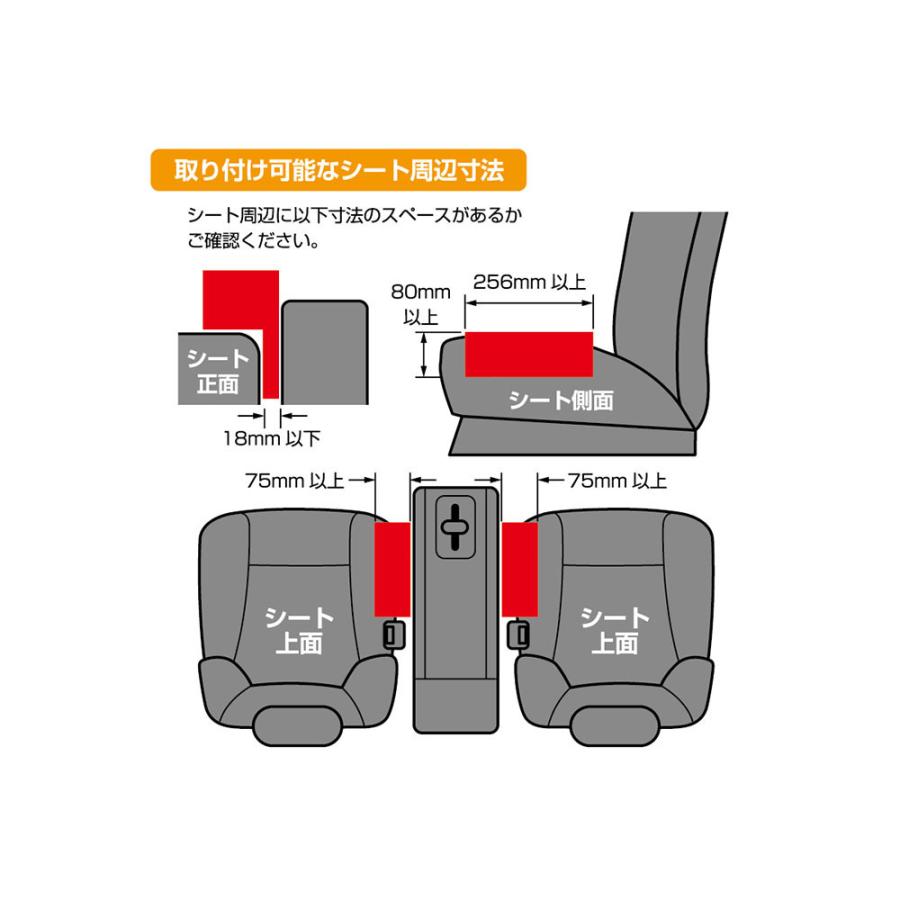 取り付け可能なシート周辺寸法

シート周辺に以下寸法のスペースがあるかご確認ください。

シート正面

18mm 以下

80mm 以上

256mm 以上

シート側面

75mm 以上

75mm 以上

シート上面

シート上面