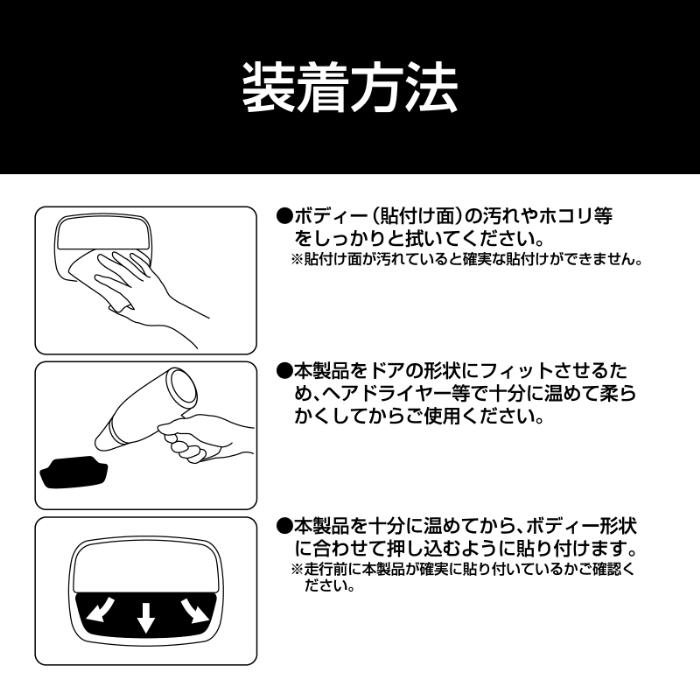 装着方法

●ボディー(貼付け面)の汚れやホコリ等をしっかりと拭いてください。
※貼付け面が汚れていると確実な貼付けができません。

●本製品をドアの形状にフィットさせるため、ヘアドライヤー等で十分に温めて柔らかくしてからご使用ください。

●本製品を十分に温めてから、ボディー形状に合わせて押し込むように貼り付けます。
※走行前に本製品が確実に貼り付いているかご確認ください。