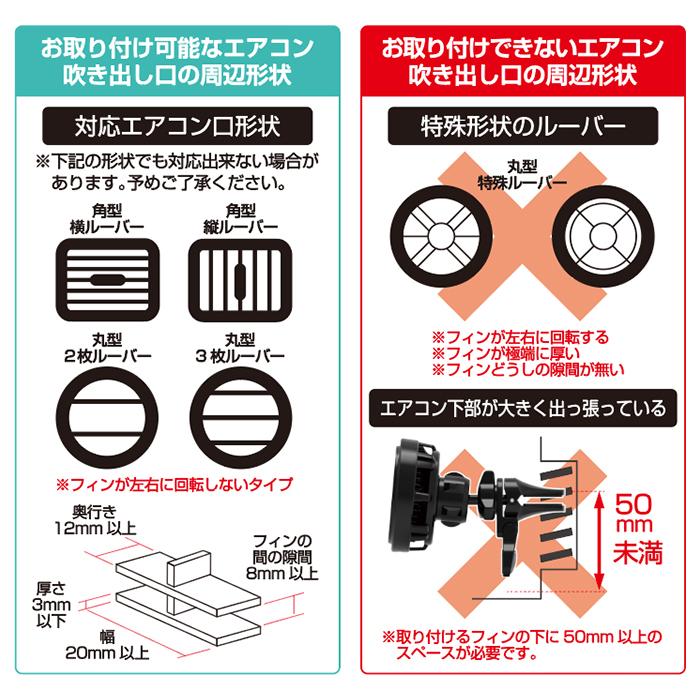 お取り付け可能なエアコン吹き出し口の周辺形状

対応エアコン口形状

※下記の形状でも対応出来ない場合があります。予めご了承ください。

角型
横ルーバー

角型
縦ルーバー

丸型
2枚ルーバー

丸型
3枚ルーバー

※フィンが左右に回転しないタイプ

奥行き
12mm 以上

フィンの間の隙間
8mm 以上

厚さ
3mm
以下

幅
20mm 以上

お取り付けできないエアコン吹き出し口の周辺形状

特殊形状のルーバー

丸型
特殊ルーバー

※フィンが左右に回転する
※フィンが極端に厚い
※フィンどうしの隙間が無い

エアコン下部が大きく出っ張っている

50
mm
未満

※取り付けるフィンの下に 50mm 以上のスペースが必要です。