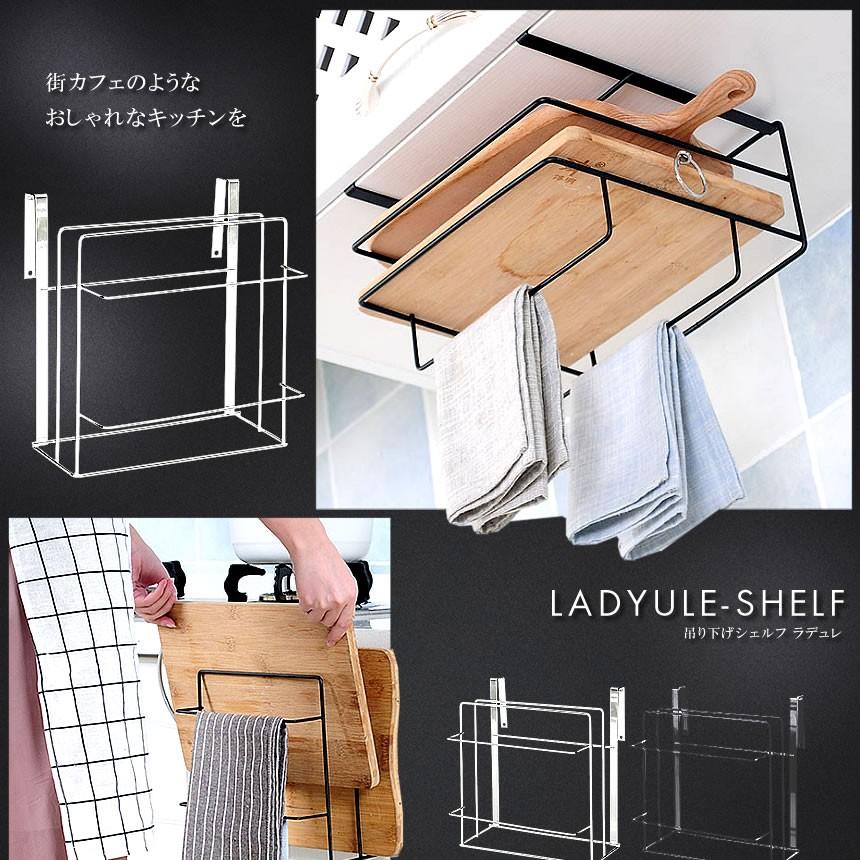 街カフェのような
おしゃれなキッチンを

LADYULE-SHELF
吊り下げシェルフ ラデュレ