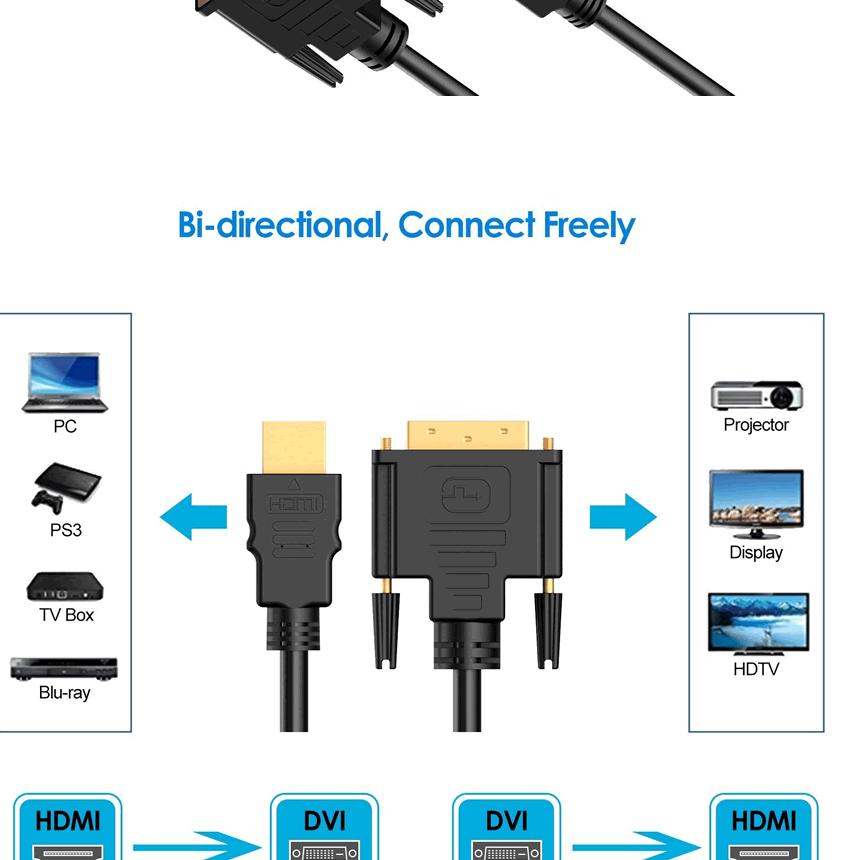 Bi-directional, Connect Freely

PC

PS3

TV Box

Blu-ray

HDMI

Projector

Display

HDTV

HDMI

DVI

DVI

HDMI