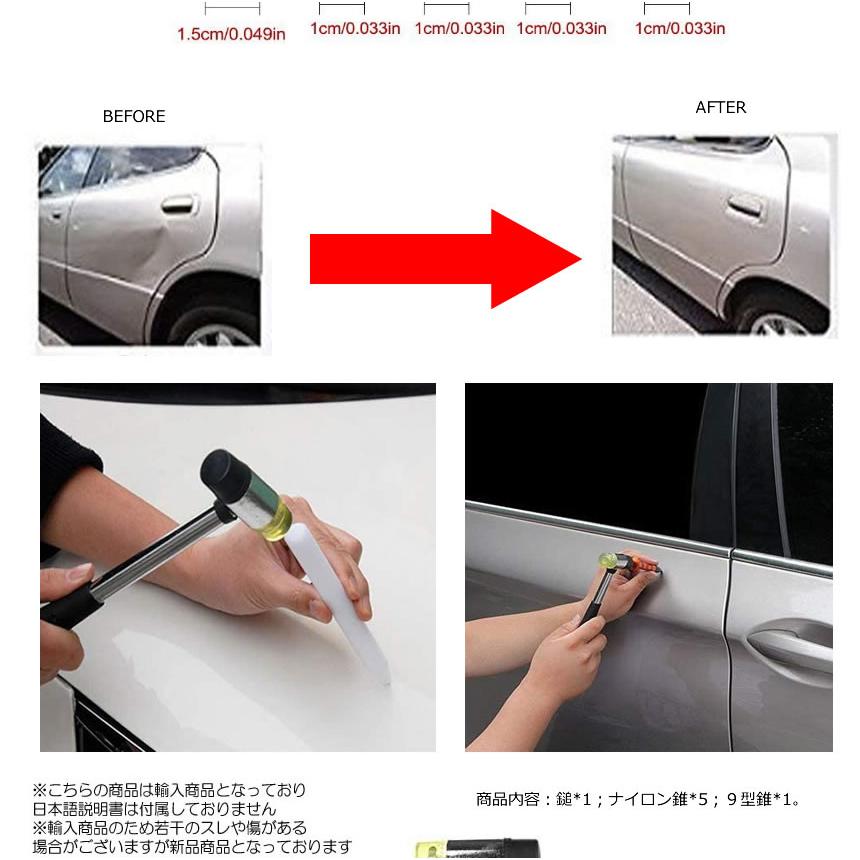 1.5cm/0.049in 1cm/0.033in 1cm/0.033in 1cm/0.033in 1cm/0.033in

BEFORE

AFTER

※こちらの商品は輸入商品となっており
日本語説明書は付属しておりません
※輸入商品のため若干のスレや傷がある
場合がございますが新品商品となっております

商品内容：鎚*1；ナイロン錐*5；９型錐*1。