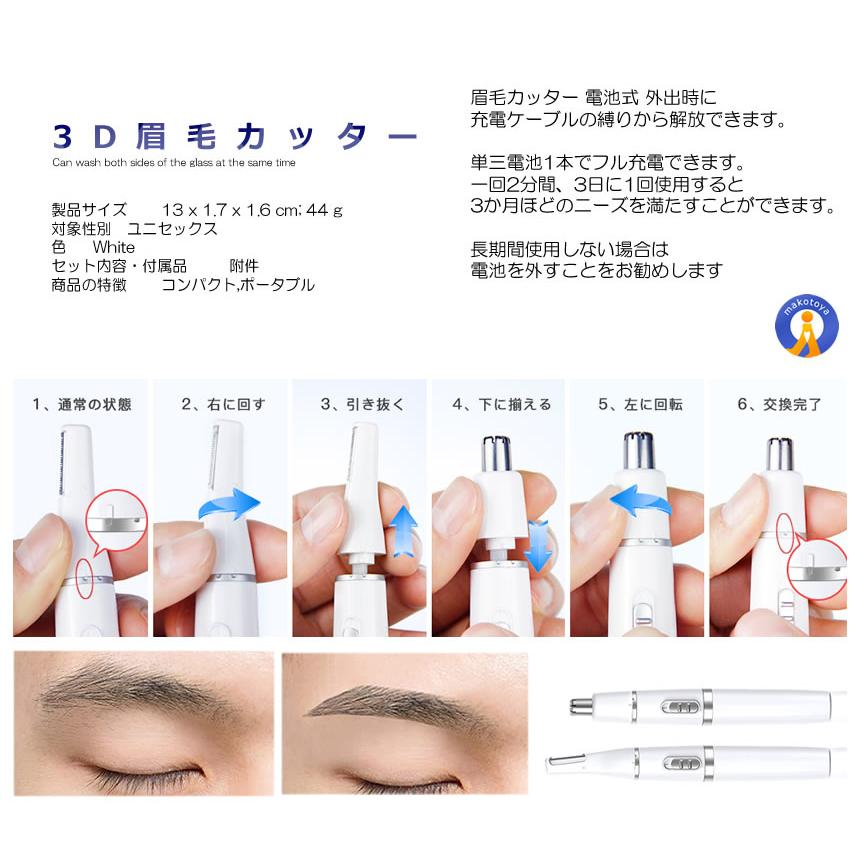 3D眉毛カッター
Can wash both sides of the glass at the same time

製品サイズ　13 x 1.7 x 1.6 cm; 44 g
対象性別　ユニセックス
色　White
セット内容・付属品　附件
商品の特徴　コンパクト,ポータブル

眉毛カッター 電池式 外出時に
充電ケーブルの縛りから解放できます。

単三電池1本でフル充電できます。
一回2分間、3日に1回使用すると
3か月ほどのニーズを満たすことができます。

長期間使用しない場合は
電池を外すことをお勧めします

makotoya

1、通常の状態
2、右に回す
3、引き抜く
4、下に揃える
5、左に回転
6、交換完了