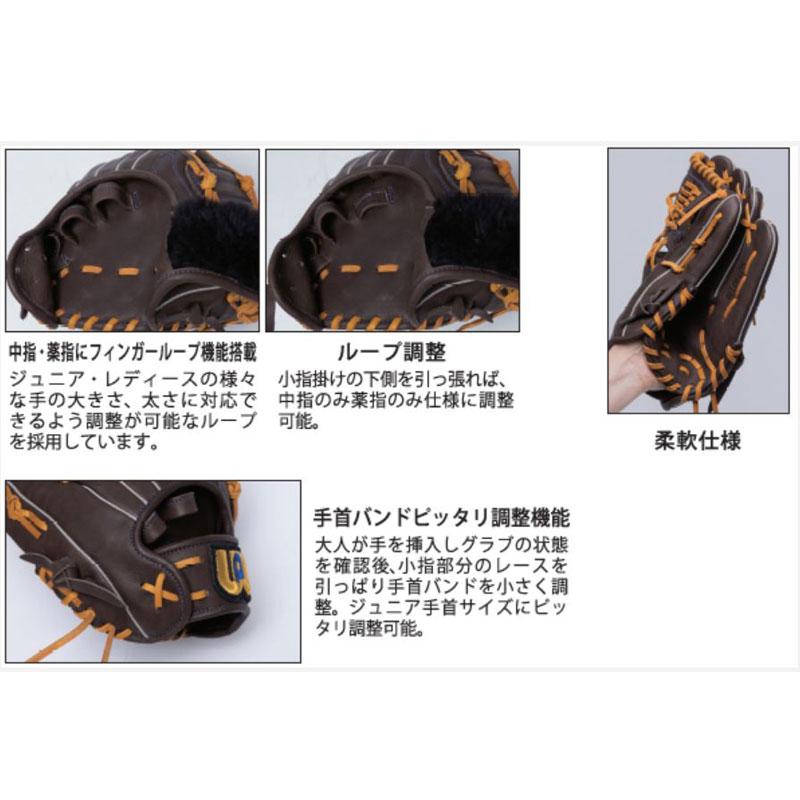 中指・薬指にフィンガーループ機能搭載
ジュニア・レディースの様々な手の大きさ、太さに対応できるよう調整が可能なループを採用しています。

ループ調整
小指掛けの下側を引っ張れば、中指のみ薬指のみ仕様に調整可能。

柔軟仕様

手首バンドピッタリ調整機能
大人が手を挿入しグラブの状態を確認後、小指部分のレースを引っぱり手首バンドを小さく調整。ジュニア手首サイズにピッタリ調整可能。