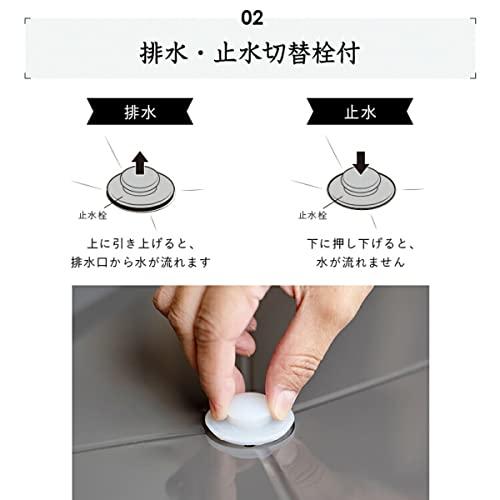 02

排水・止水切替栓付

排水

止水栓

上に引き上げると、
排水口から水が流れます

止水

止水栓

下に押し下げると、
水が流れません