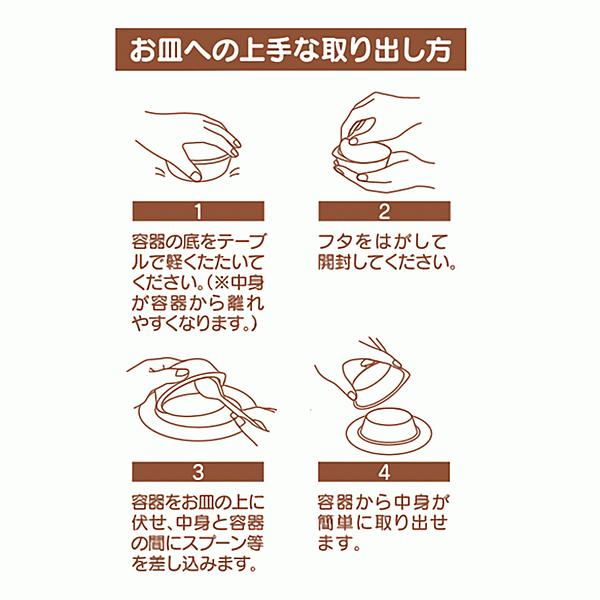 お皿への上手な取り出し方

1

容器の底をテーブルで軽くたたいてください。(※中身が容器から離れやすくなります。)

2

フタをはがして開封してください。

3

容器をお皿の上に伏せ、中身と容器の間にスプーン等を差し込みます。

4

容器から中身が簡単に取り出せます。