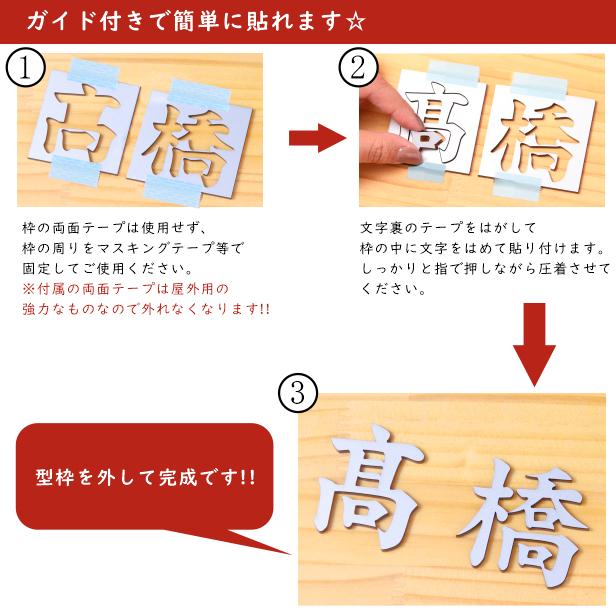 ガイド付きで簡単に貼れます☆

①

髙橋

枠の両面テープは使用せず、
枠の周りをマスキングテープ等で
固定してご使用ください。
※付属の両面テープは屋外用の
強力なものなので外れなくなります!!

②

髙橋

文字裏のテープをはがして
枠の中に文字をはめて貼り付けます。
しっかりと指で押しながら圧着させてください。

③

型枠を外して完成です!!

髙橋