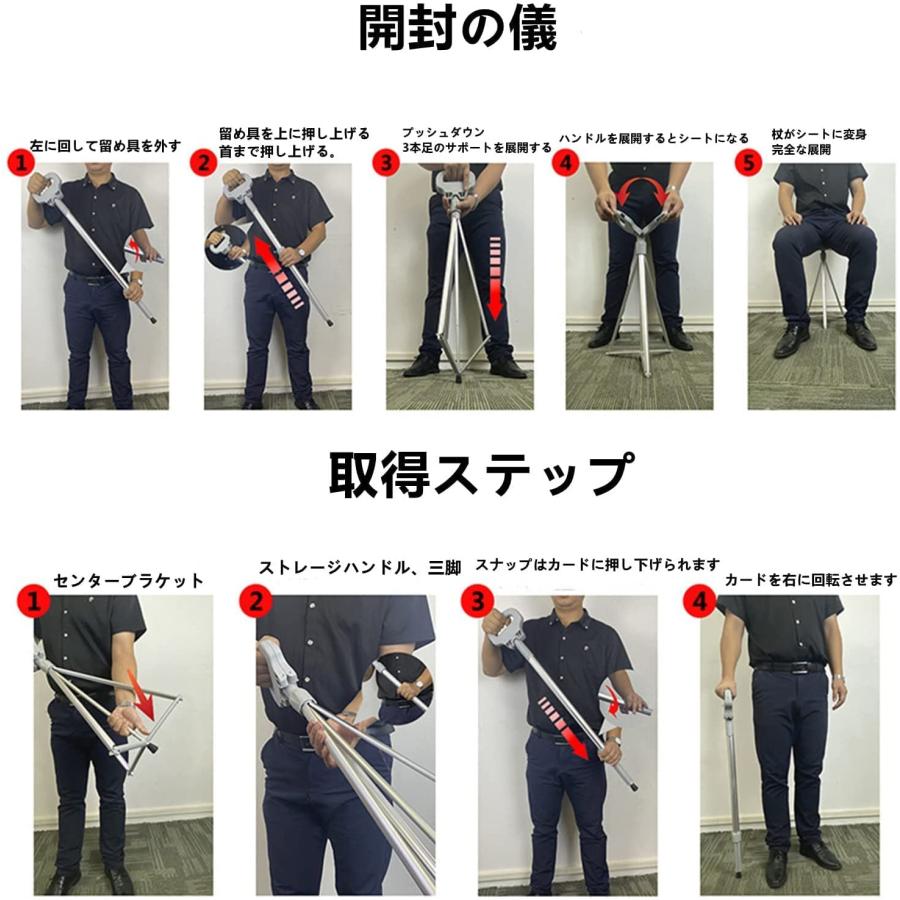 開封の儀

1 左に回して留め具を外す

2 留め具を上に押し上げる
首まで押し上げる。

3 プッシュダウン
3本足のサポートを展開する

4 ハンドルを展開するとシートになる

5 杖がシートに変身
完全な展開

取得ステップ

1 センターブラケット

2 ストレージハンドル、三脚

3 スナップはカードに押し下げられます

4 カードを右に回転させます