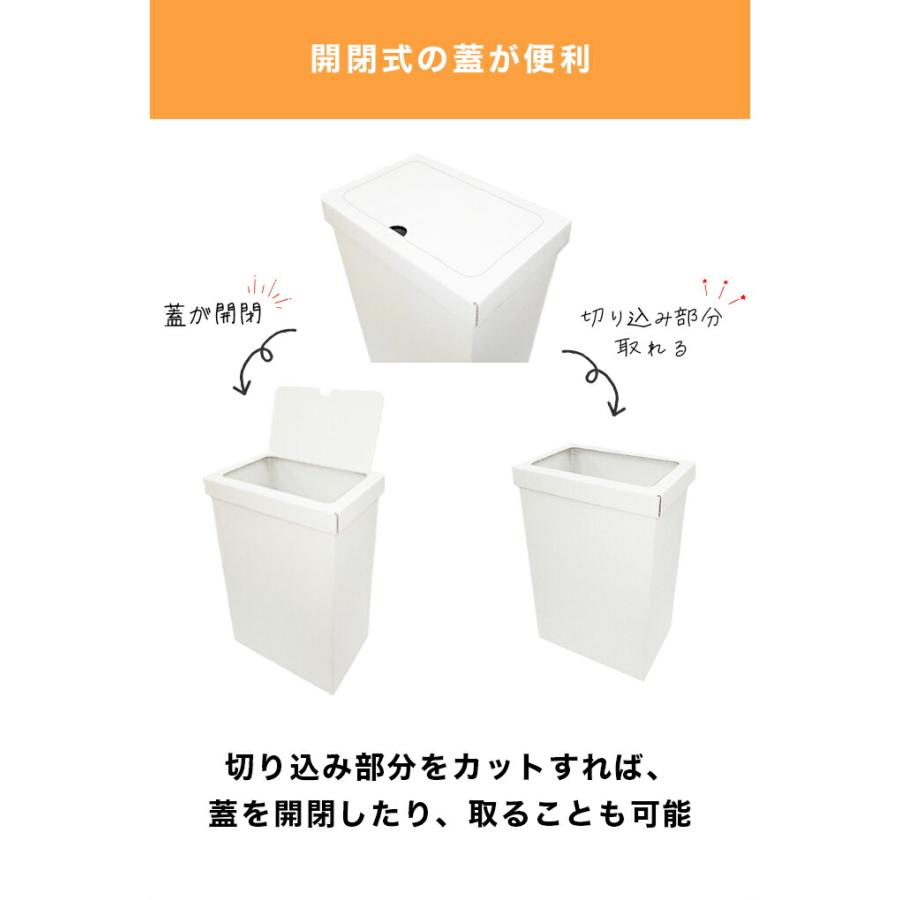 開閉式の蓋が便利

蓋が開閉

切り込み部分
取れる

切り込み部分をカットすれば、
蓋を開閉したり、取ることも可能