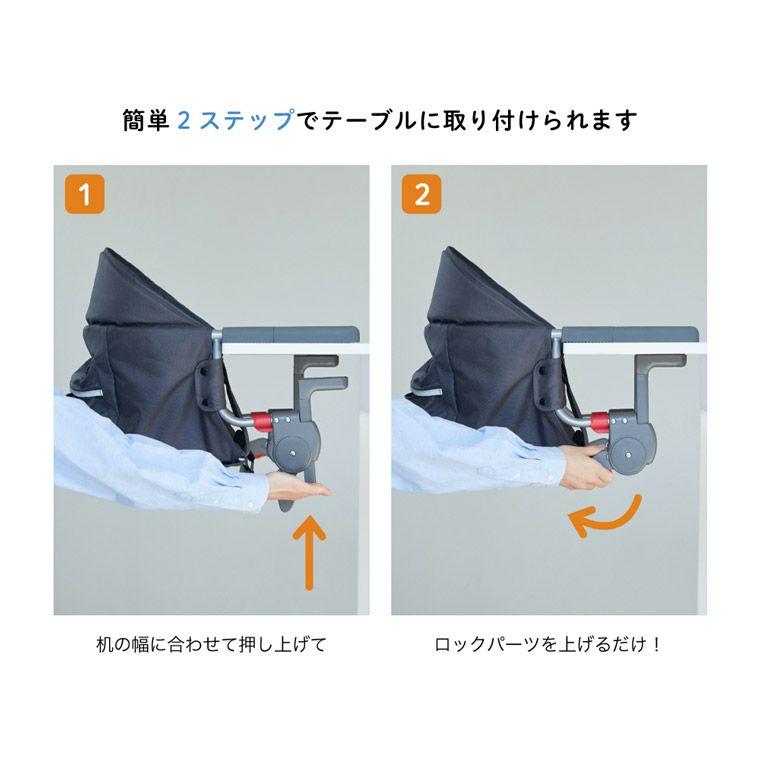 簡単 2 ステップでテーブルに取り付けられます

1

机の幅に合わせて押し上げて

2

ロックパーツを上げるだけ！