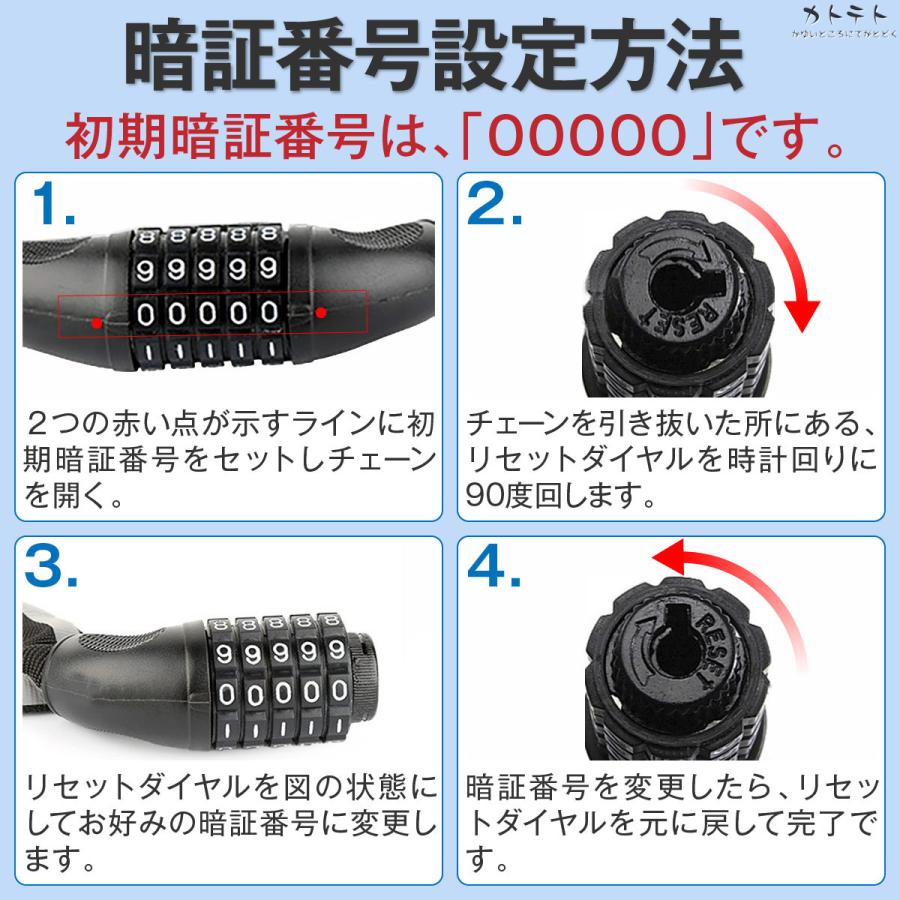 カトテト
かゆいところにてがとどく

暗証番号設定方法

初期暗証番号は、「00000」です。

1.

8 8 8 8 8
9 9 9 9 9
0 0 0 0 0
1 1 1 1 1

２つの赤い点が示すラインに初期暗証番号をセットしチェーンを開く。

2.

RESET

チェーンを引き抜いた所にある、リセットダイヤルを時計回りに90度回します。

3.

8 8 8 8 8
9 9 9 9 9
0 0 0 0 0
1 1 1 1 1

リセットダイヤルを図の状態にしてお好みの暗証番号に変更します。

4.

RESET

暗証番号を変更したら、リセットダイヤルを元に戻して完了です。