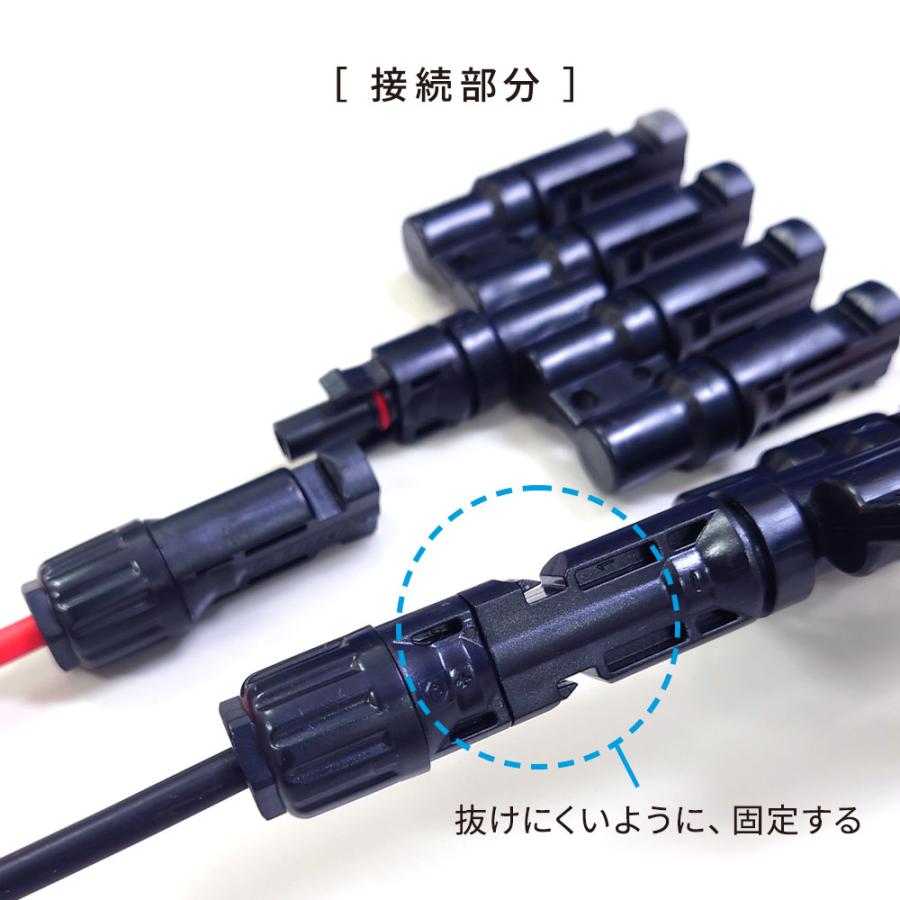 [ 接続部分 ]

抜けにくいように、固定する