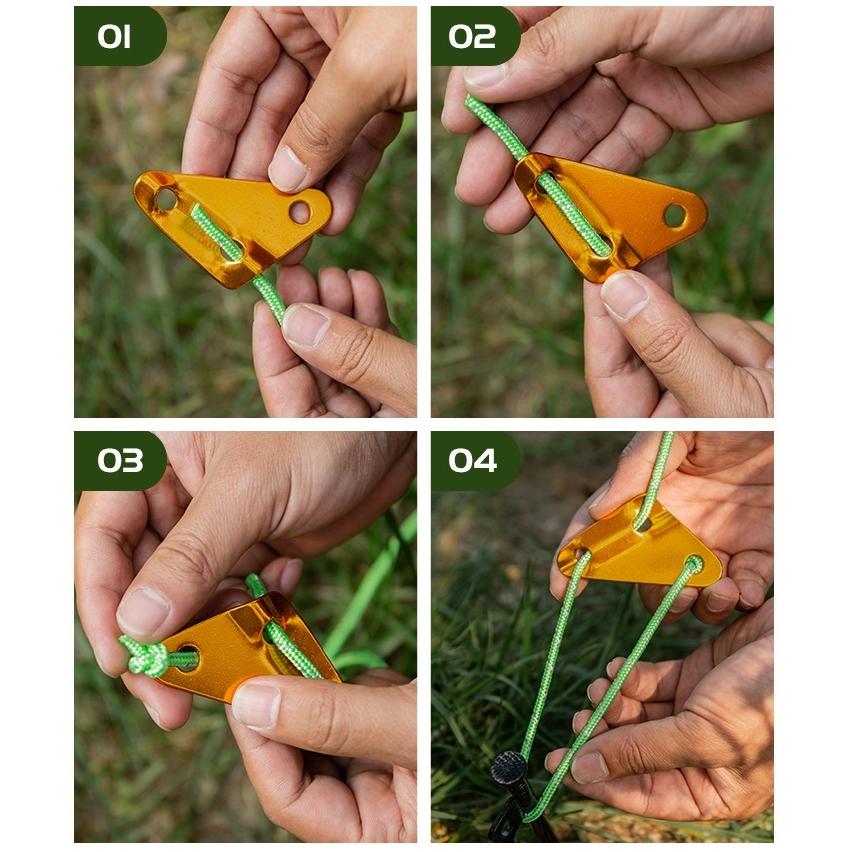 01

02

03

04