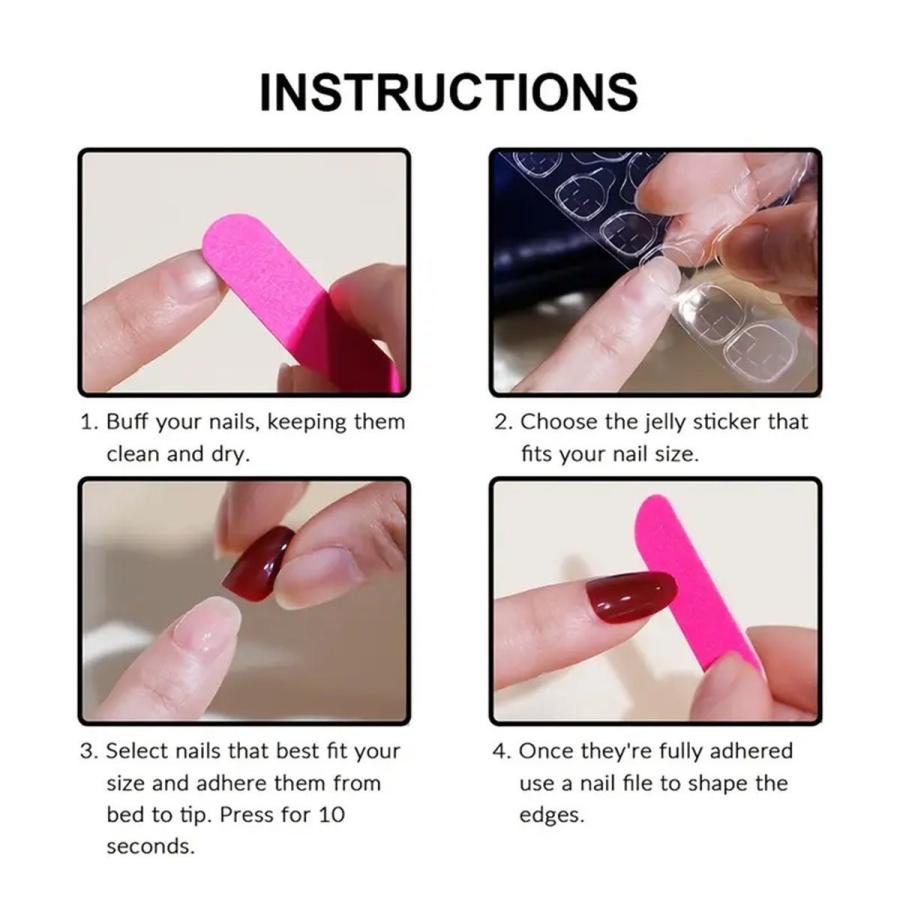 INSTRUCTIONS

1. Buff your nails, keeping them clean and dry.

2. Choose the jelly sticker that fits your nail size.

3. Select nails that best fit your size and adhere them from bed to tip. Press for 10 seconds.

4. Once they're fully adhered use a nail file to shape the edges.