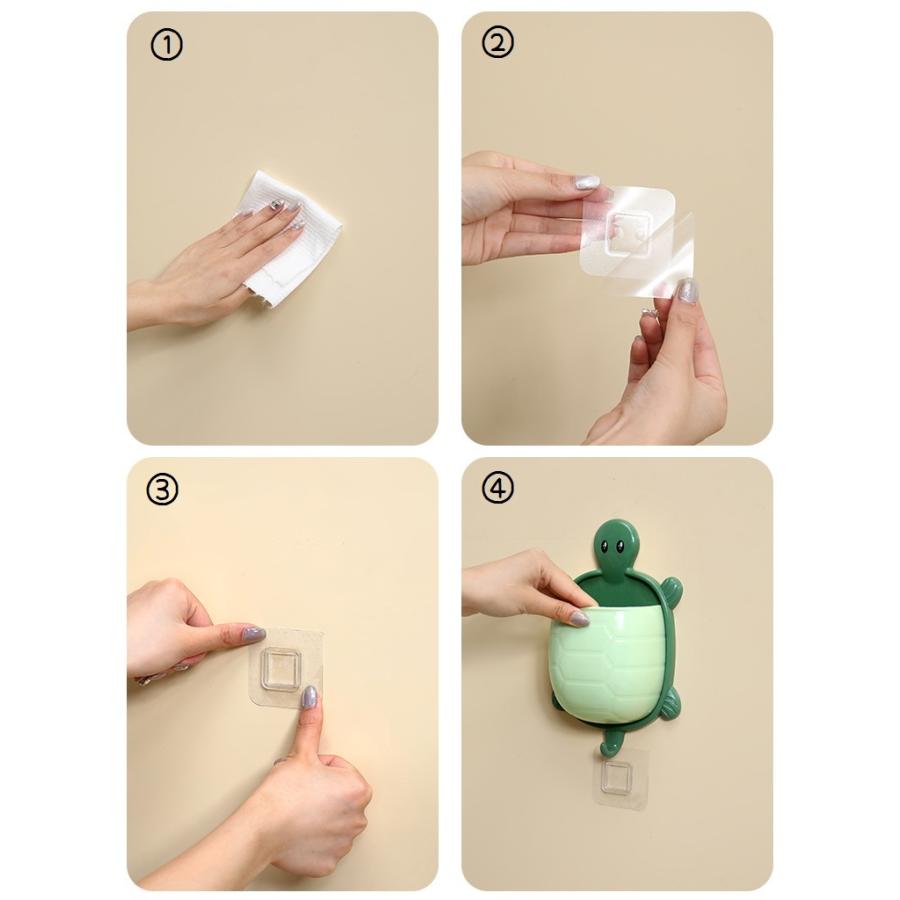 ①

②

③

④