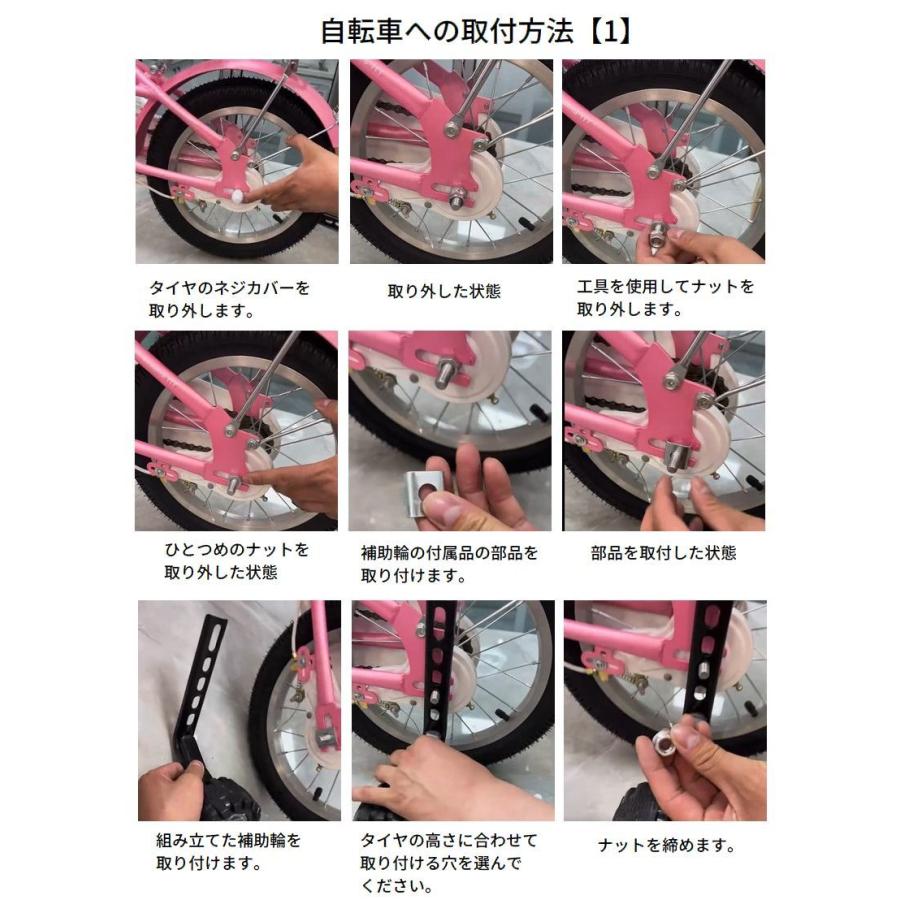 自転車への取付方法【1】

タイヤのネジカバーを取り外します。

取り外した状態

工具を使用してナットを取り外します。

ひとつめのナットを取り外した状態

補助輪の付属品の部品を取り付けます。

部品を取付した状態

組み立てた補助輪を取り付けます。

タイヤの高さに合わせて取り付ける穴を選んでください。

ナットを締めます。